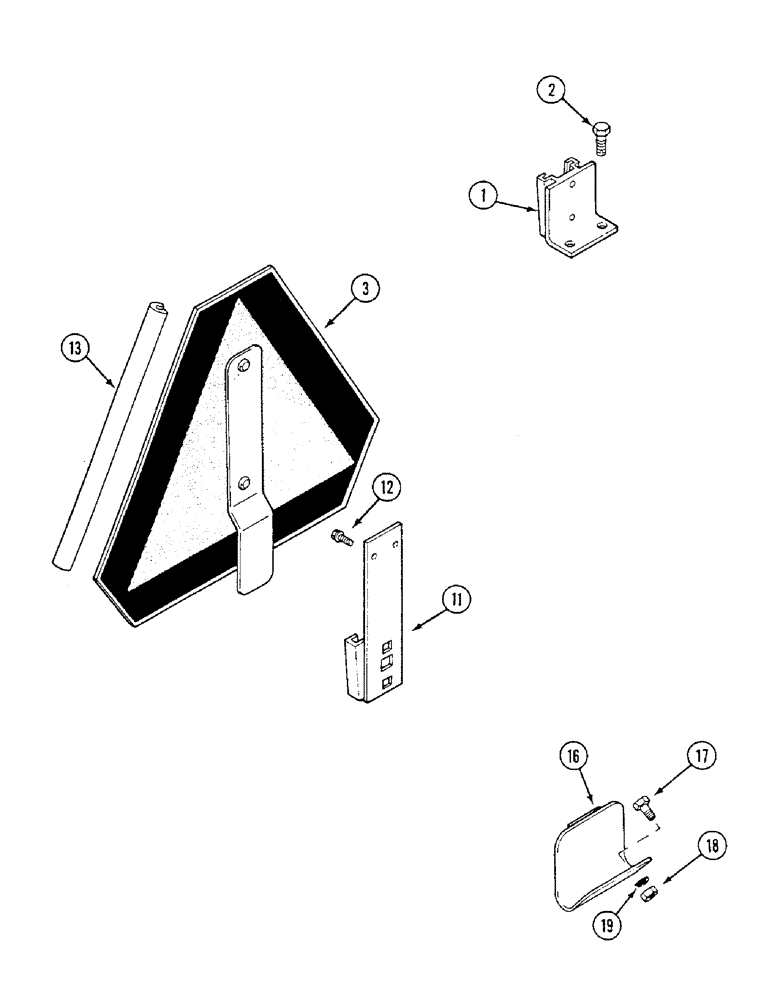 2
1
3
13
12
11
16
17
18
19