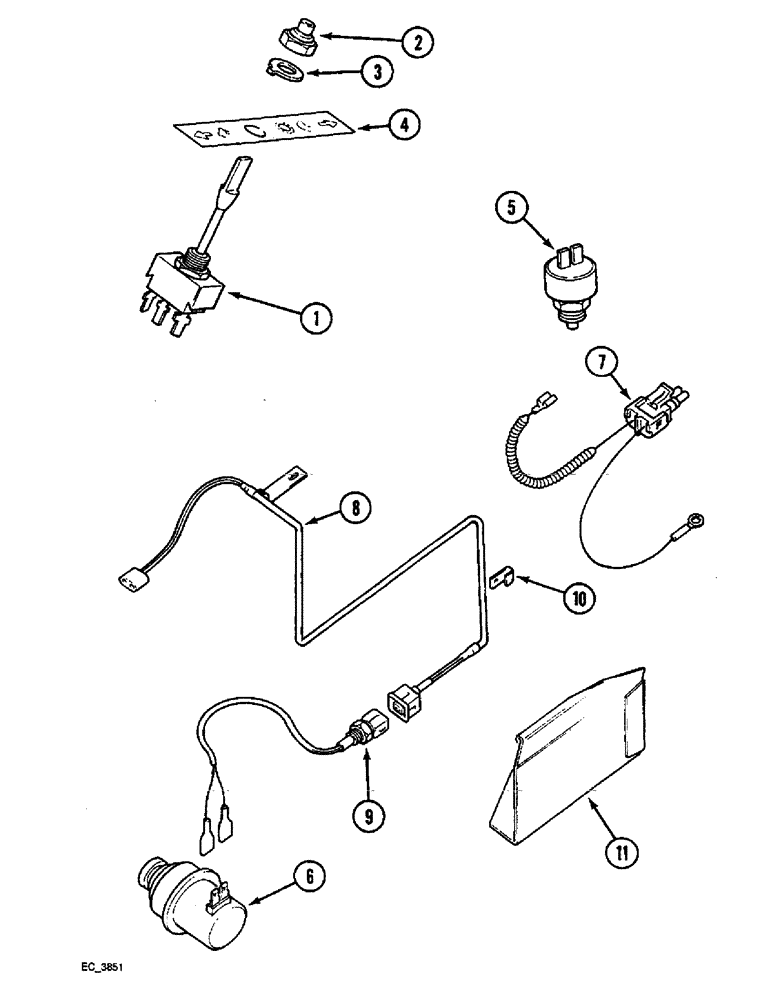 2
3
4
5
1
7
8
10
9
11
6
EC_3851