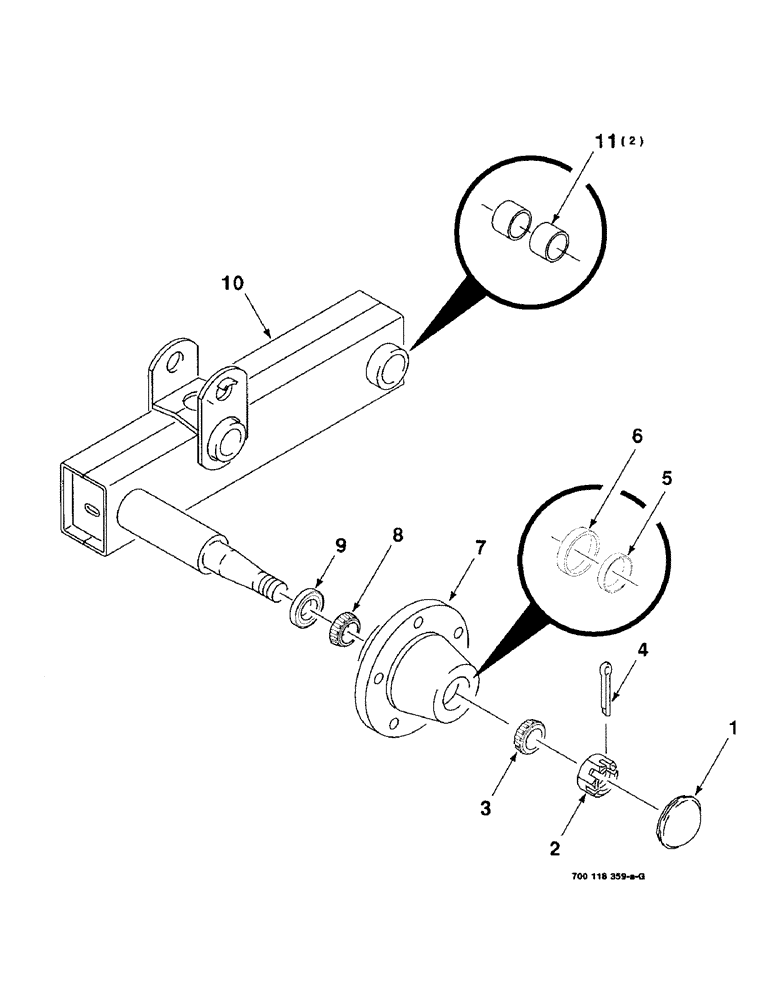 11 (2)

10

6

5

9

8

7

4

1

3

2

700 118 359-a-G