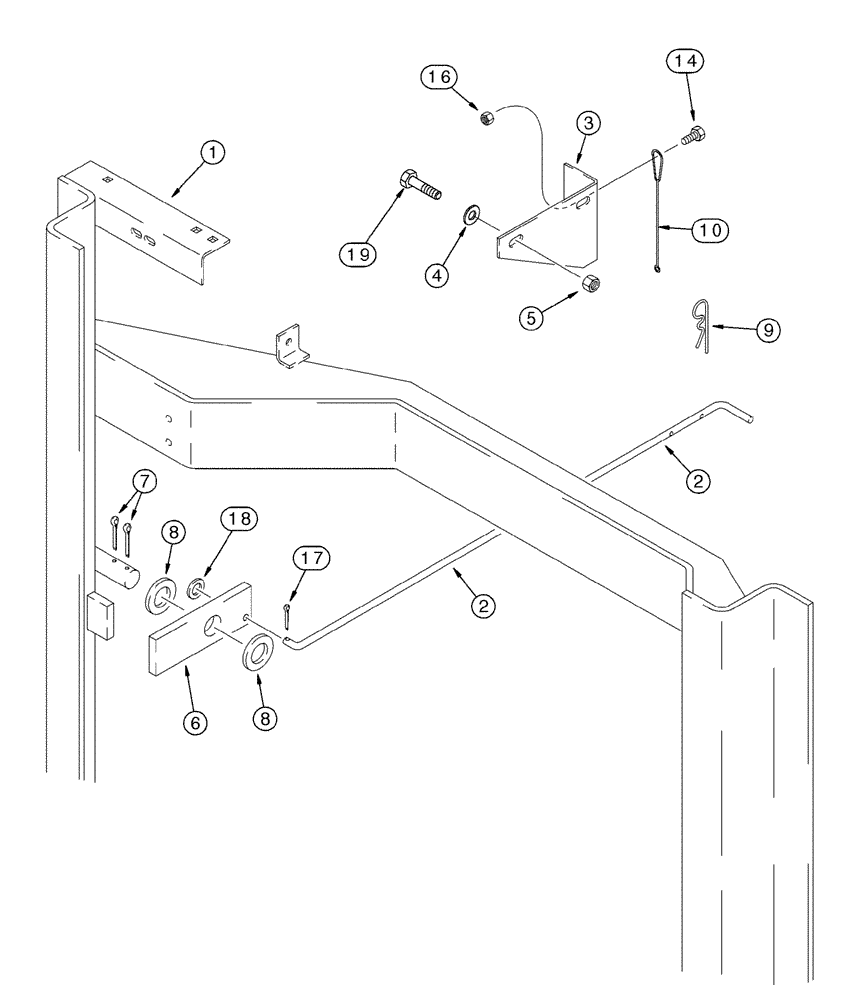 16
14
3
1
19
4
10
5
9
2
7
8
18
17
2
6
8