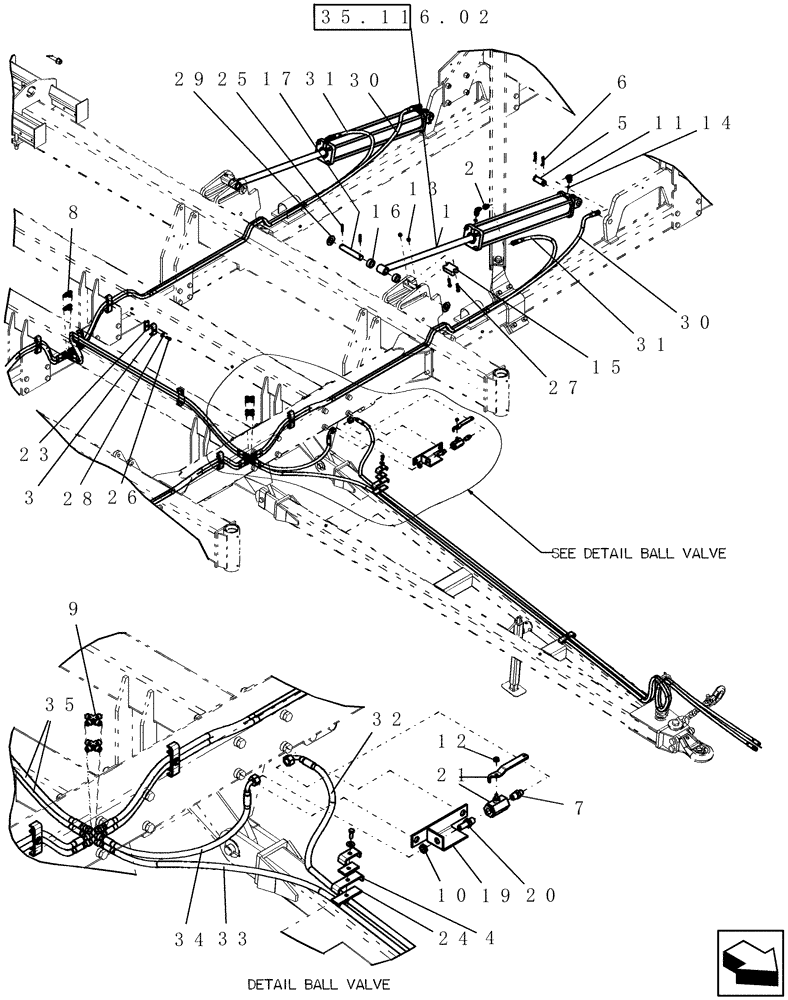 35.116.02

29 25 17 31 30

6

5 11 14

2

13

16 1

8

30

31

15

27

23

3 28 26

SEE DETAIL BALL VALVE

9

35

32

12

21

7

10 19 20

34 33

24 4

DETAIL BALL VALVE