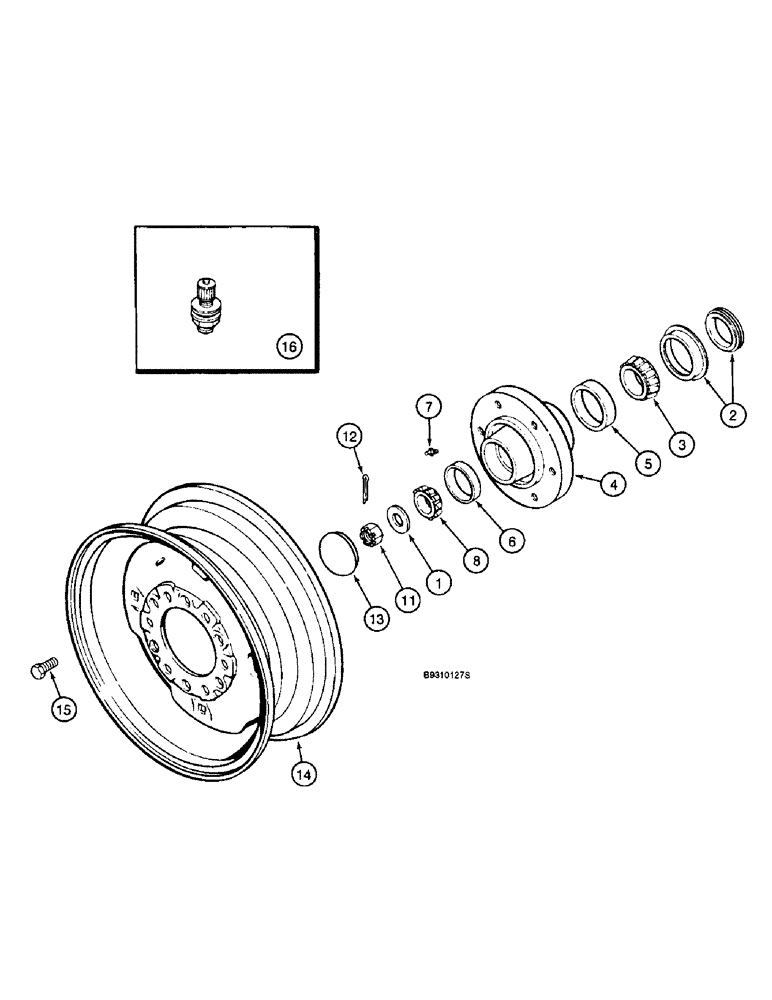 16

7

12

2

3

5

4

6

8

1

11

13

B9310127S

15

14