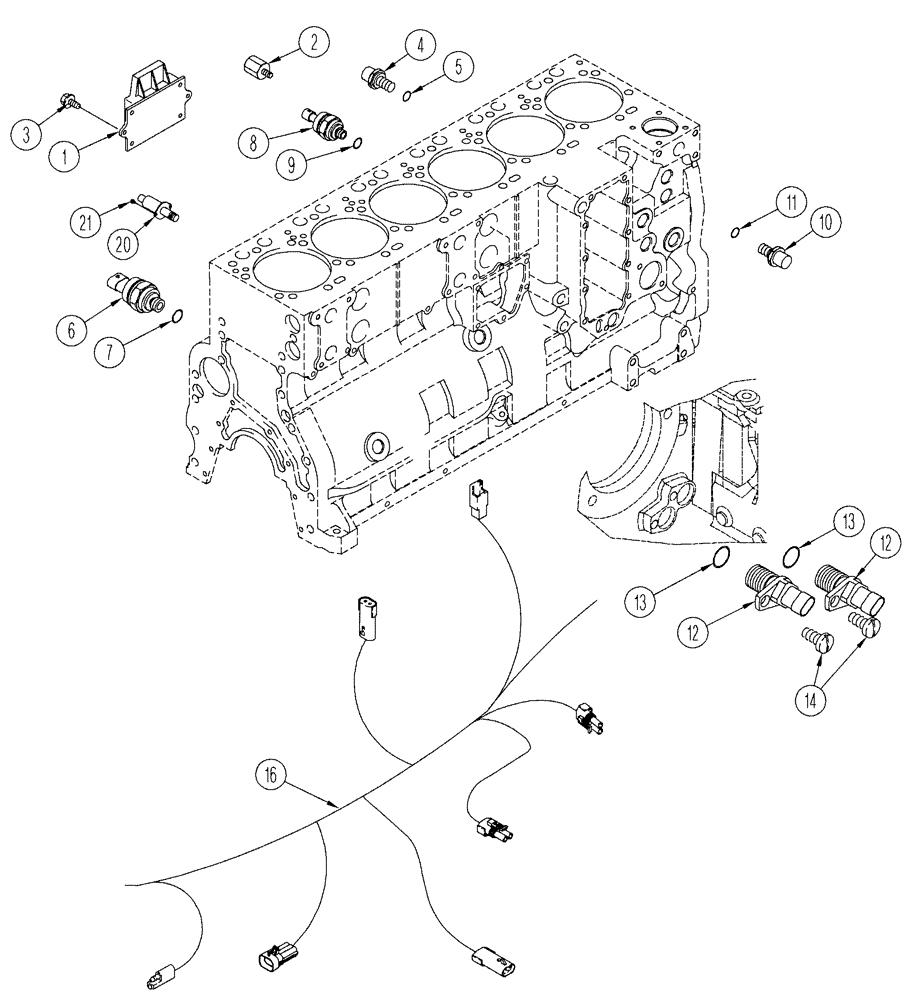 2
4
5
3
1
8
9
21
20
11
10
6
7
13
12
13
12
14
16