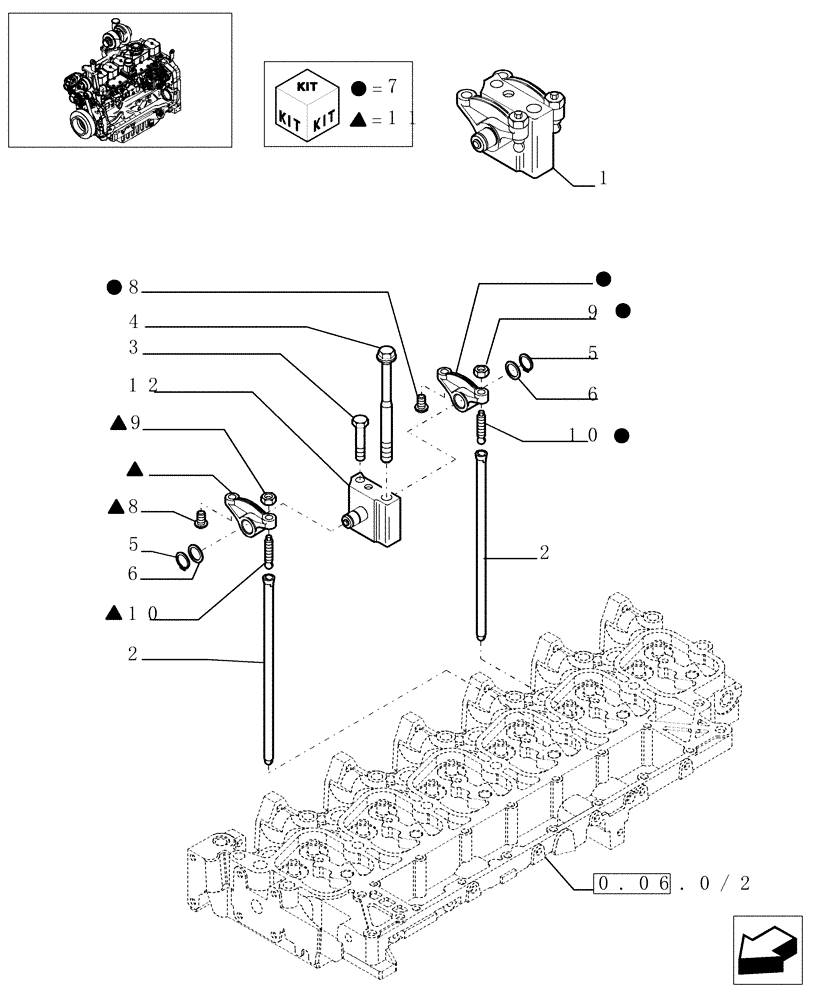 KIT KIT KIT
● = 7
▲ = 1 1

1

● 8
4
3
1 2
▲ 9
▲
▲ 8
5
6
▲ 1 0
2

●
9 ●
5
6
1 0 ●
2

0 . 0 6 . 0 / 2