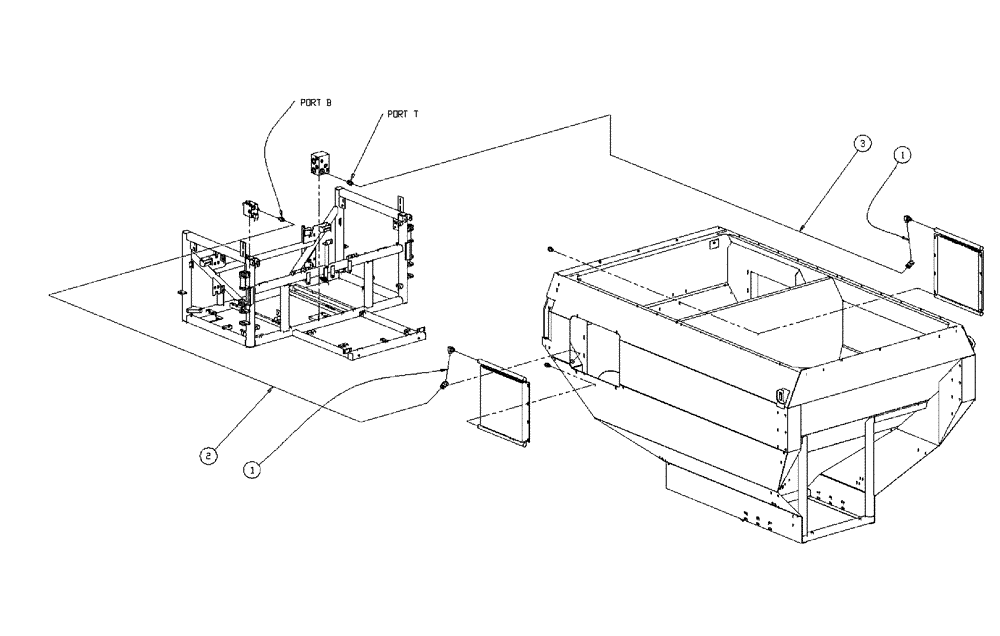 PORT B
PORT T
3
1
2
1