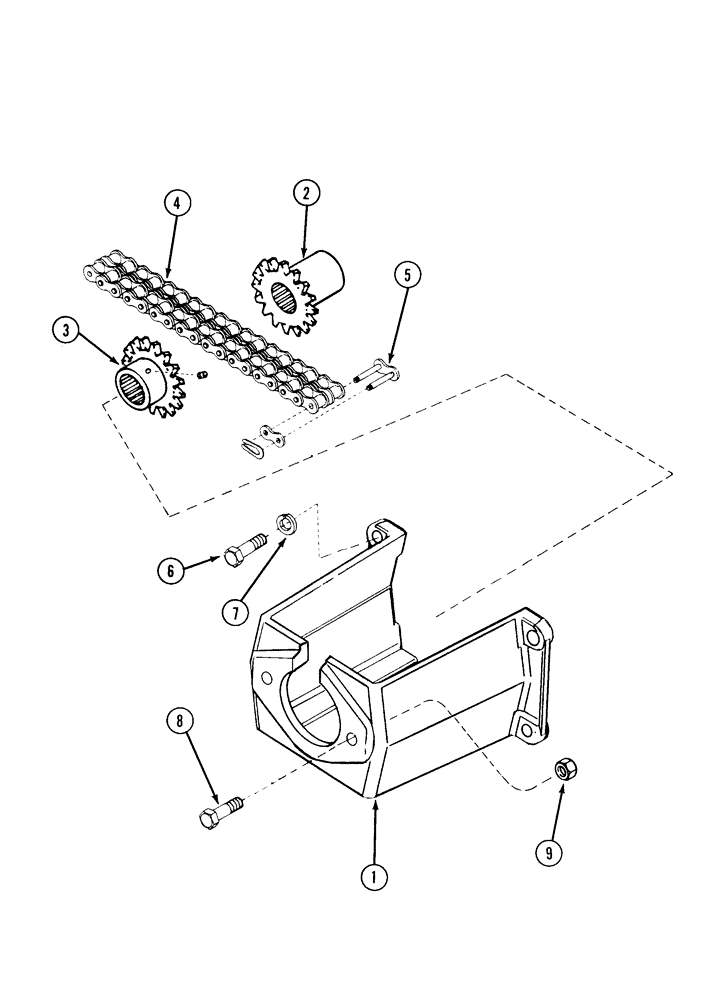 4
2
5
3
6
7
8
9
1