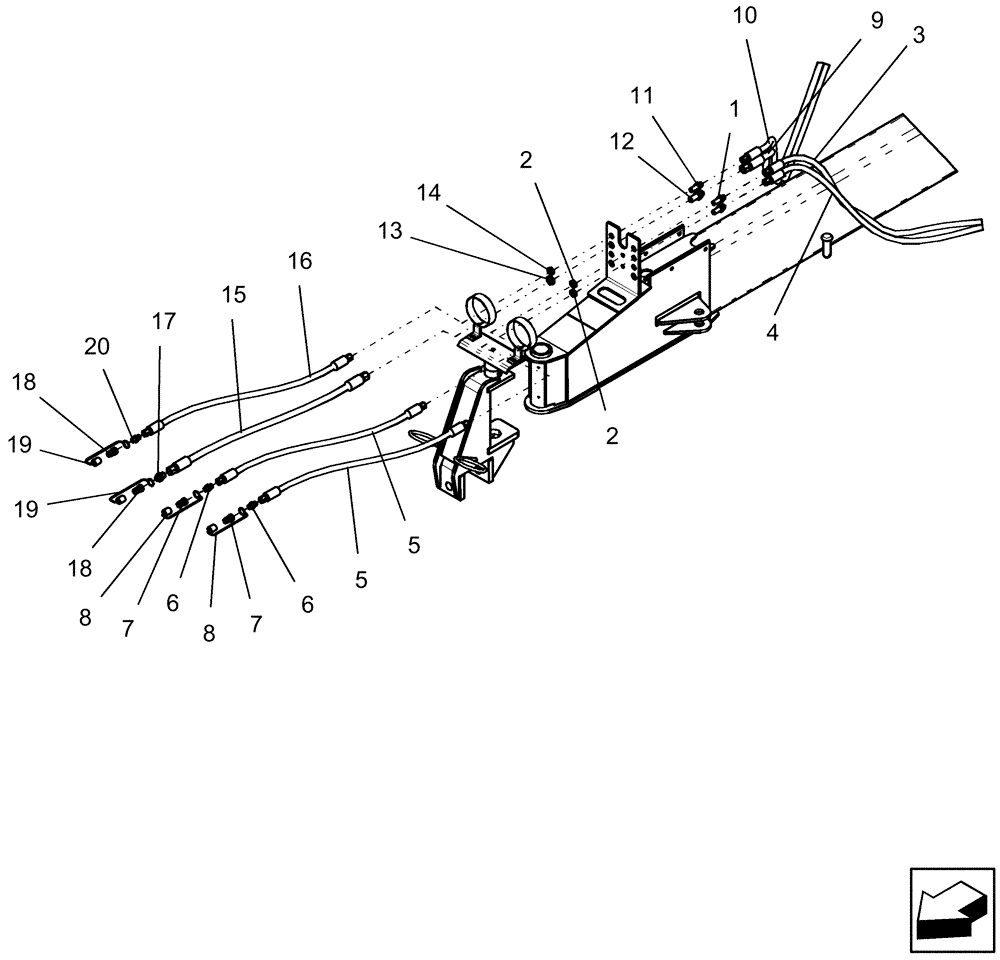 10
9
3
11
1
12
2
14
13
16
15
17
20
18
19
19
18
8
7
6
8
7
6
5
5
2
4