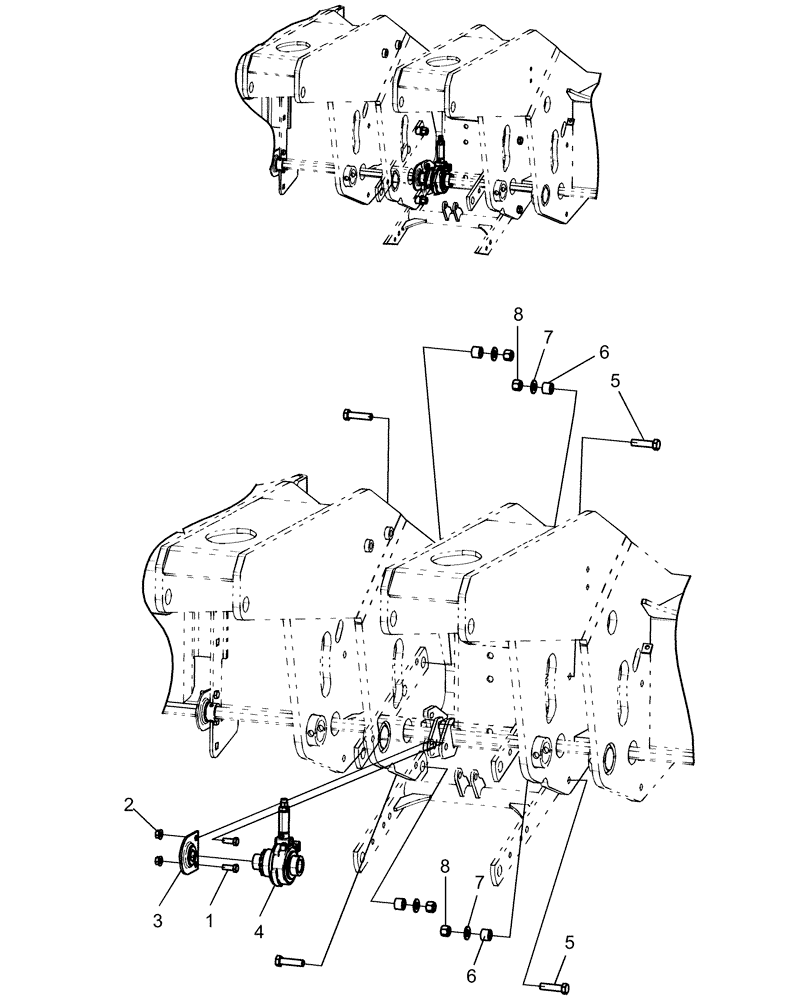 8
7
6
5
2
3
1
4
8
7
6
5