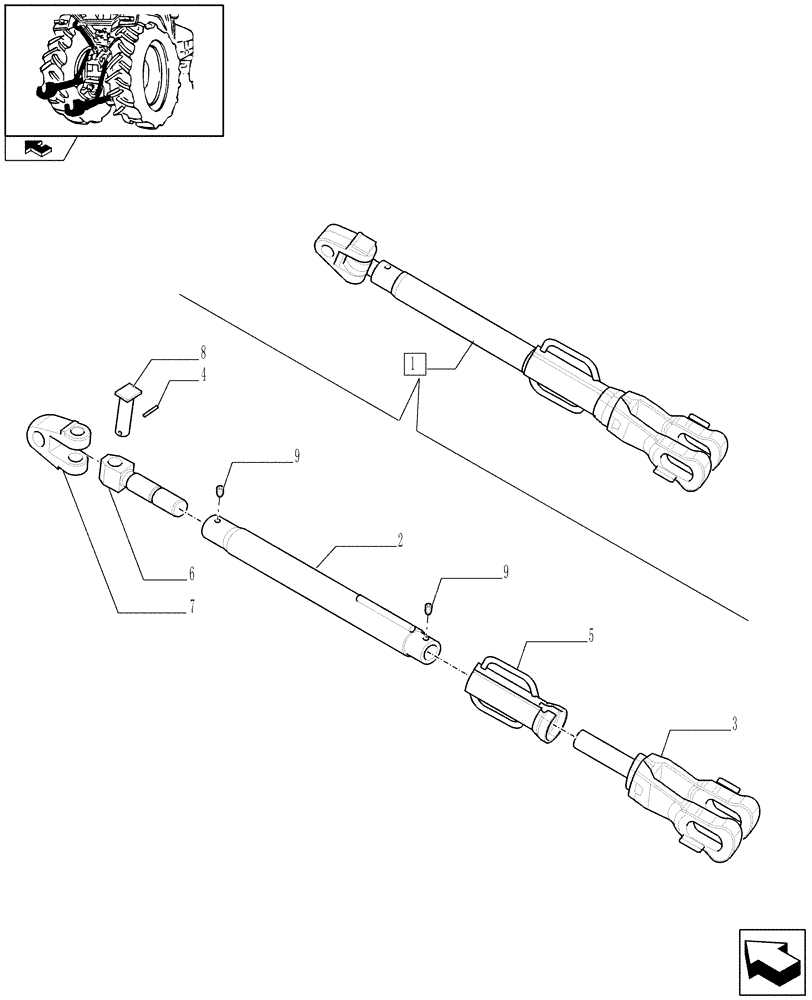 1
8
4
9
2
9
6
7
5
3