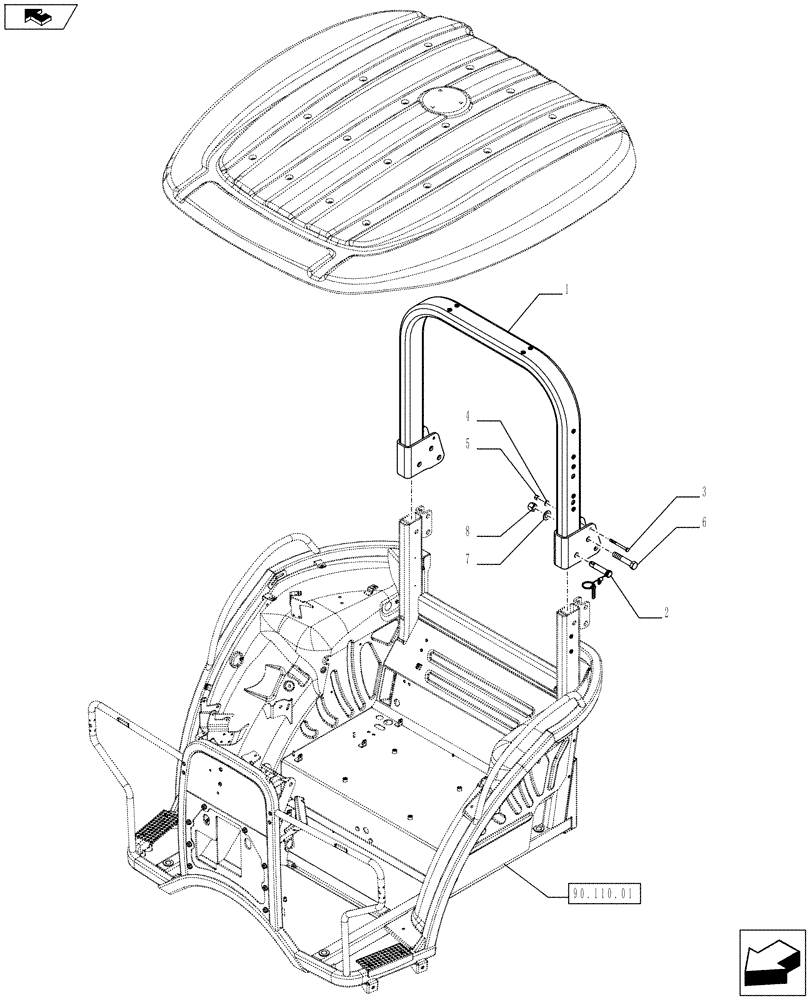 1
4
5
8
7
3
6
2
90.110.01