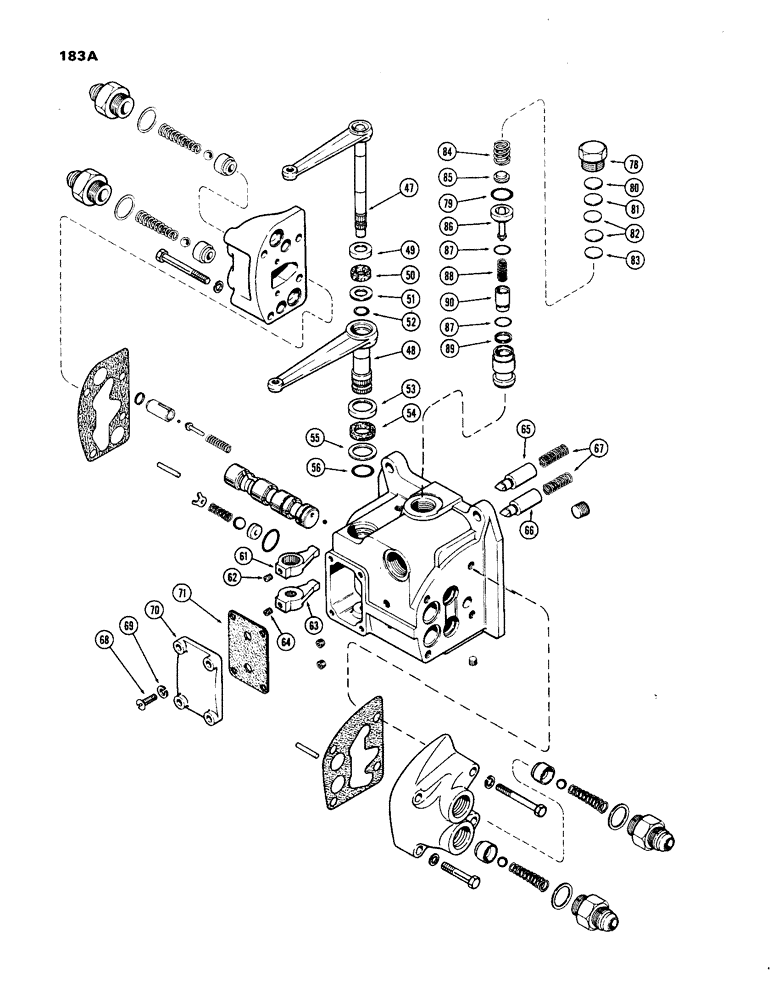 183A

84
85
79
86
87
88
90
87
89
78
80
81
82
83
47
49
50
51
52
48
53
54
55
56
65
67
66
61
62
63
64
71
70
69
68