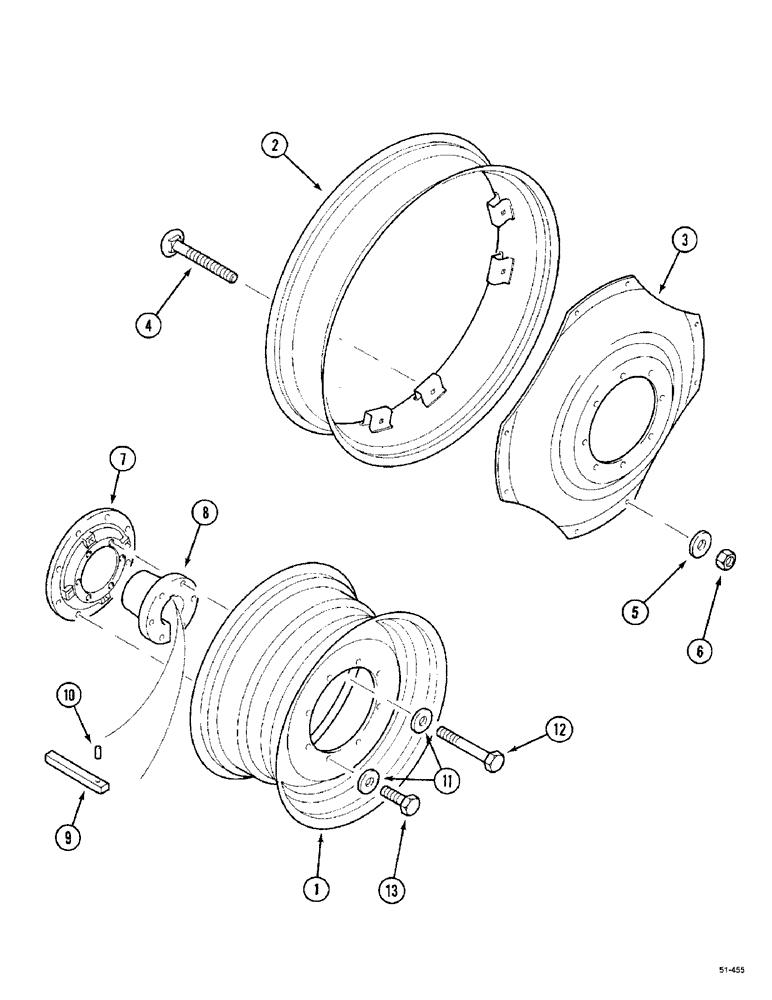 2
3
4
7
8
5
6
10
12
11
9
1
13
51-455