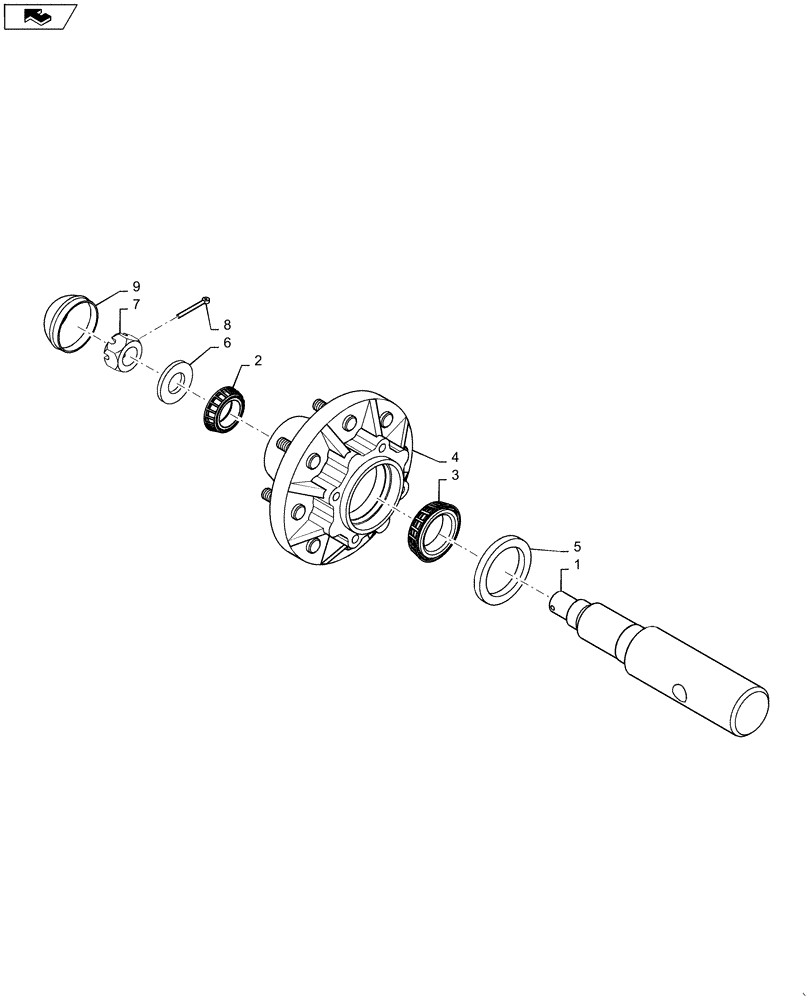 9
7
8
6
2
4
3
5
1