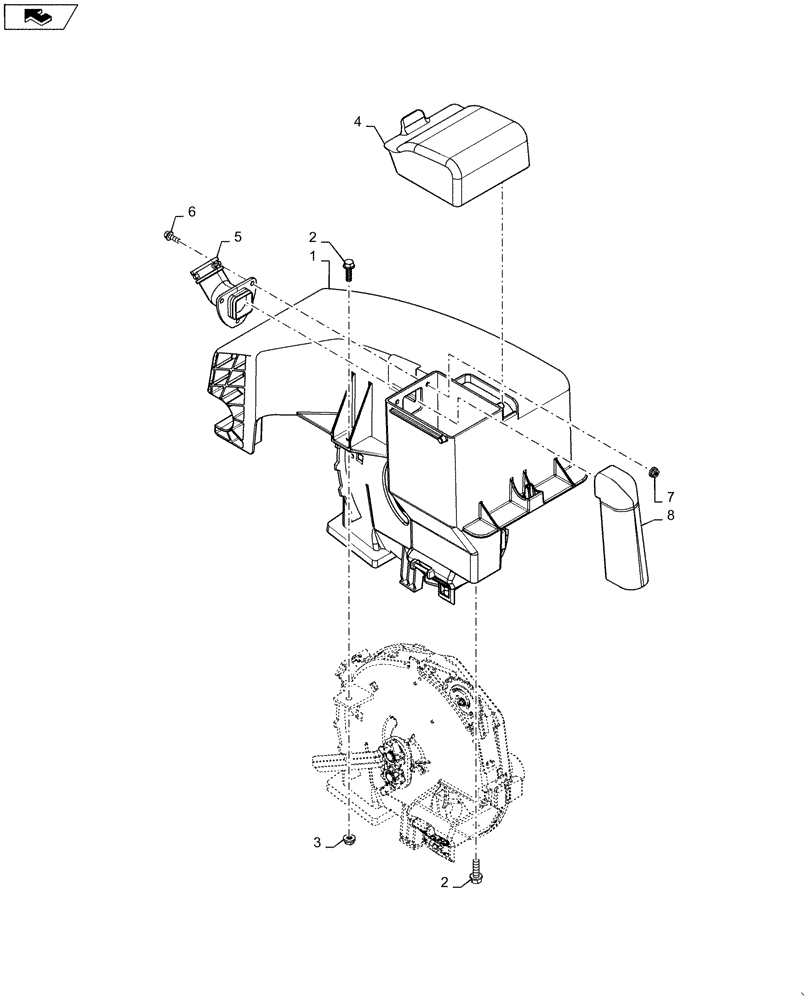 4
6
5
2
1
7
8
3
2