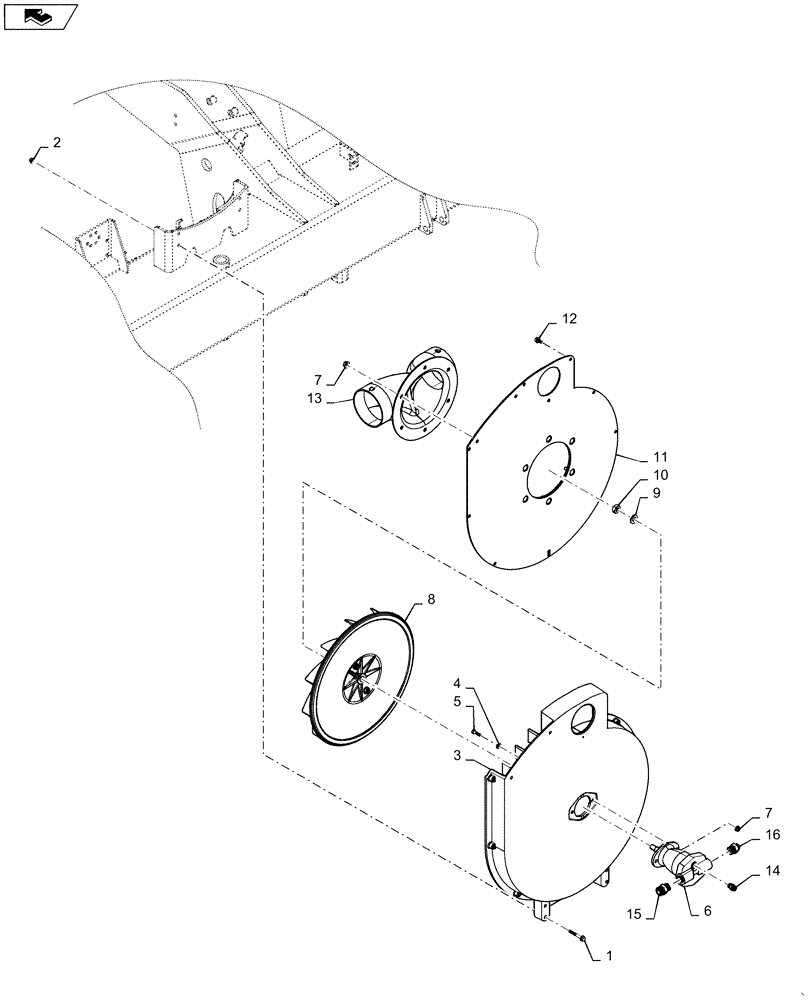 2
12
7
13
11
10
9
8
4
5
3
7
16
14
15
6
1