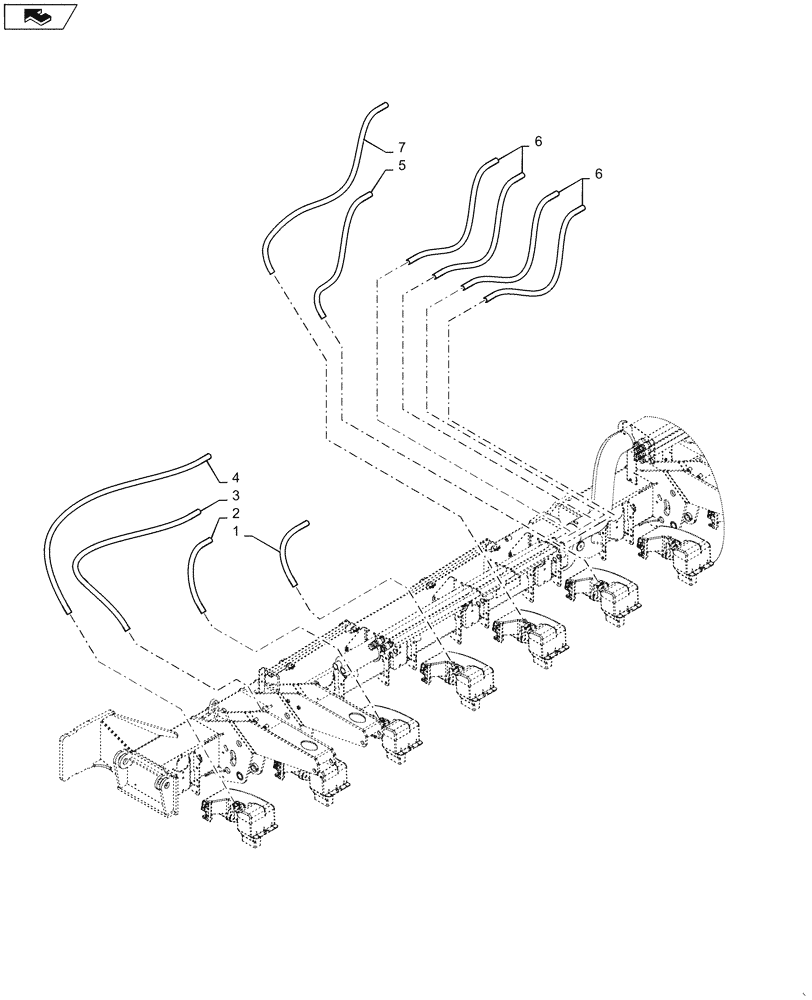 7
5
6
6
4
3
2
1