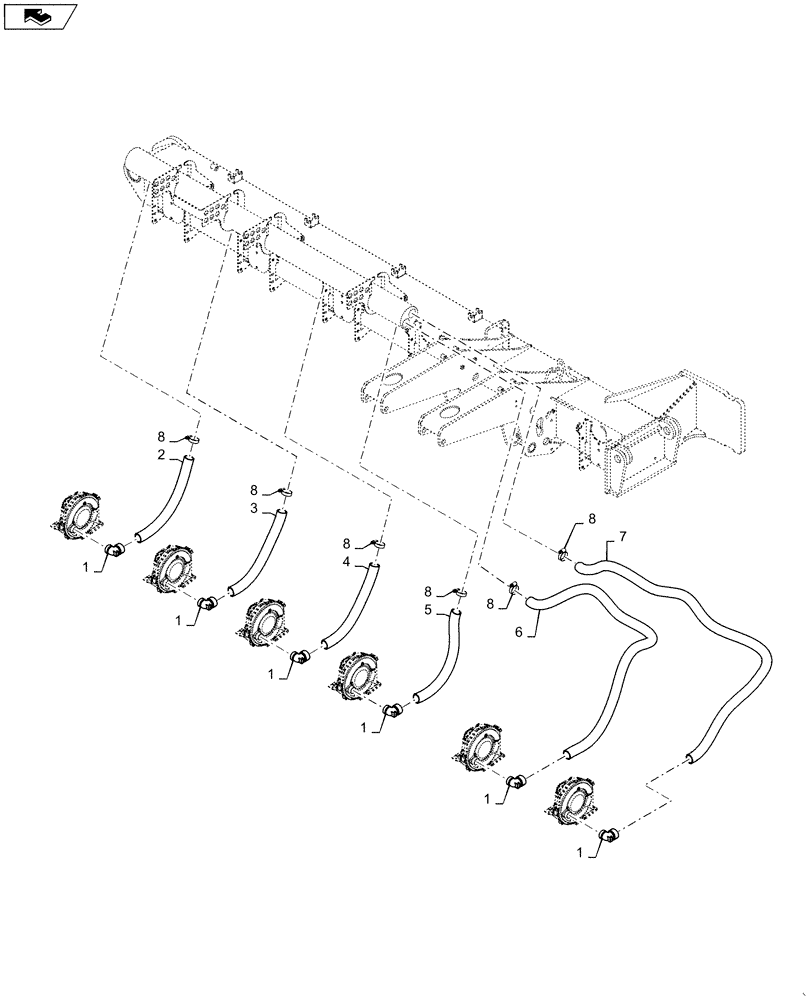 8
2
8
3
8
4
8
5
8
8
7
6
1
1
1
1
1
1