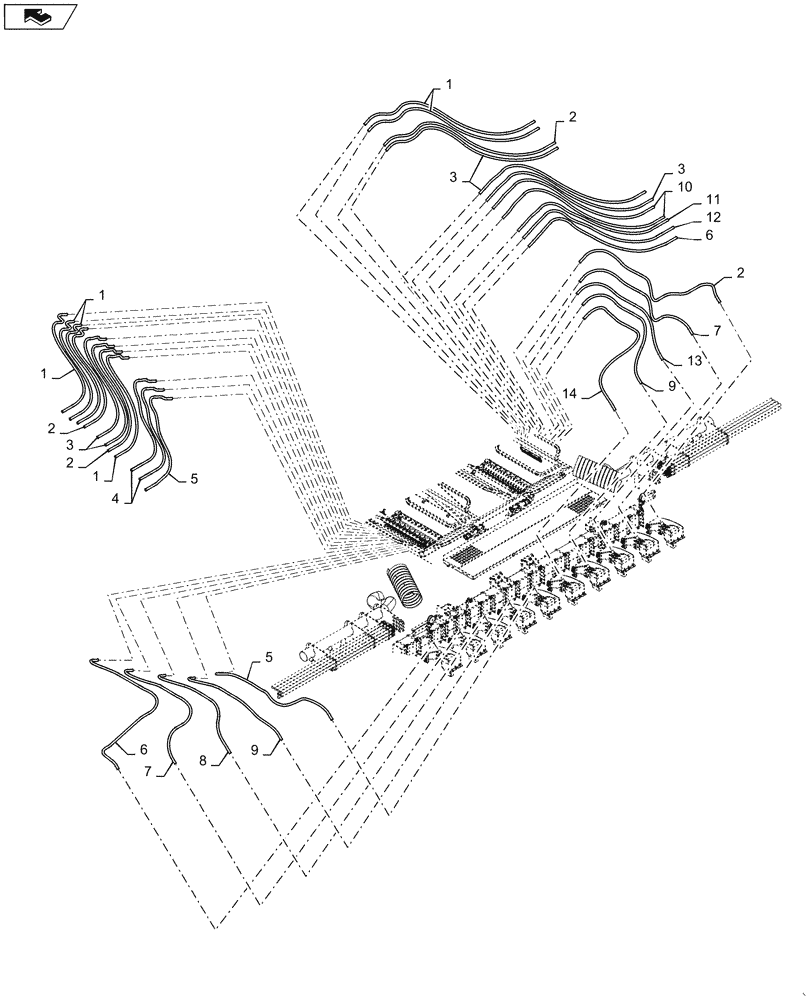 1
2
3
3
10
11
12
6
2
7
13
9
14
1
1
2
3
2
1
4
5
5
6
7
8
9