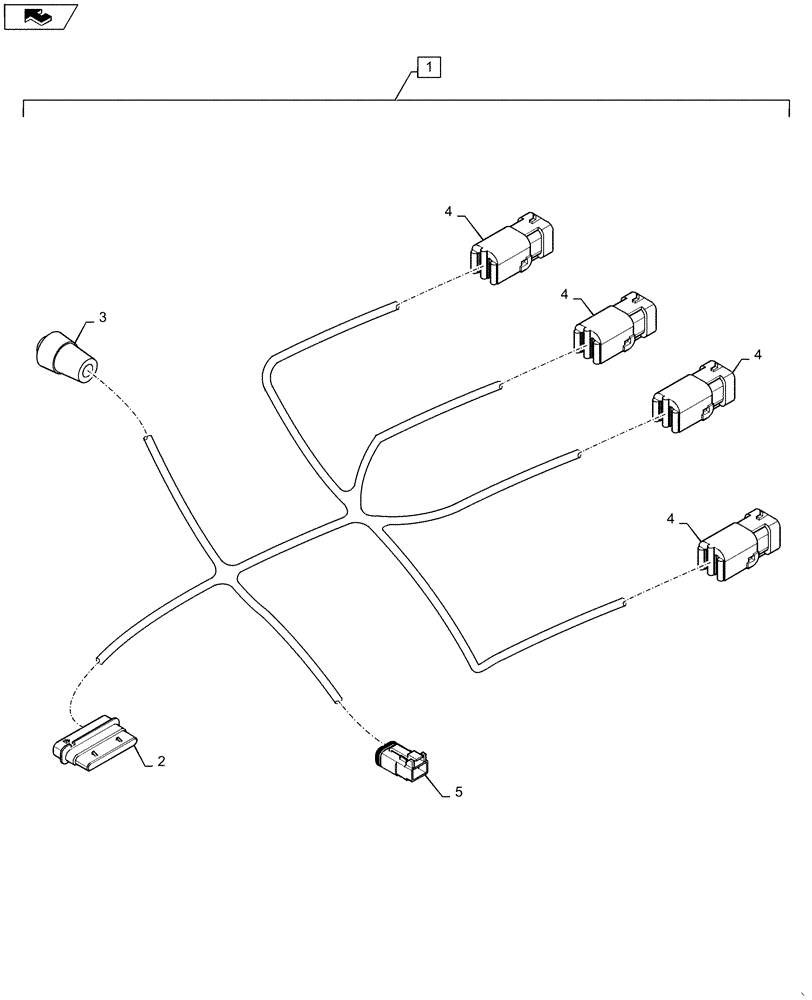 1

4

4

3

4

4

2

5