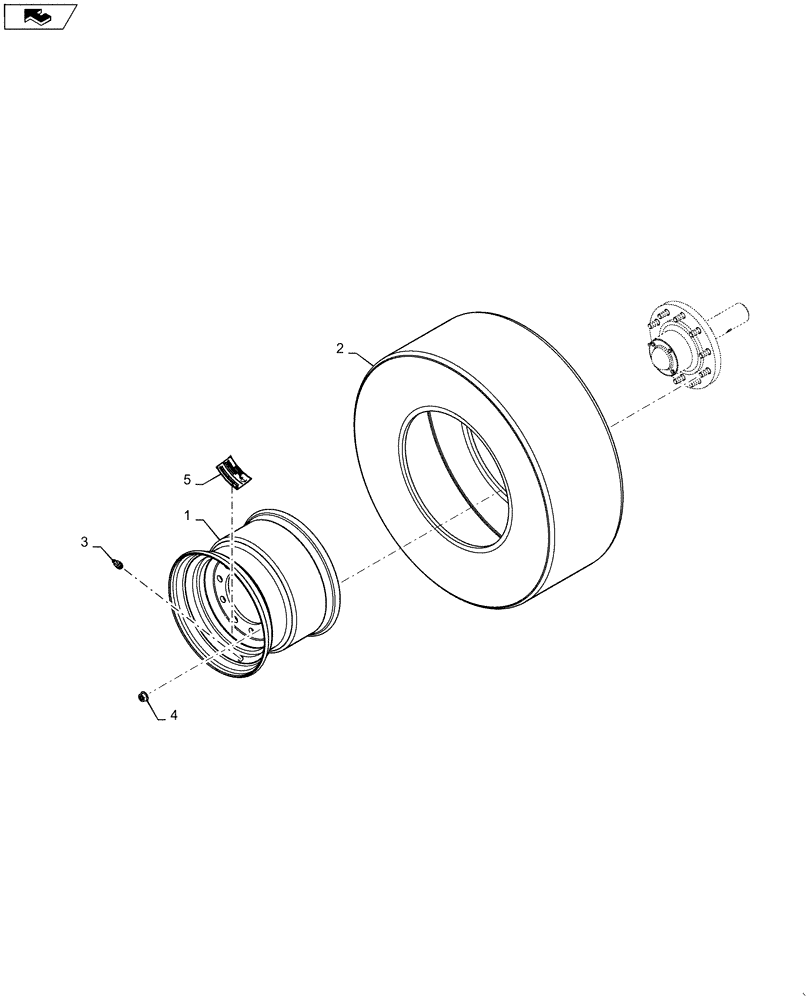 2
5
1
3
4