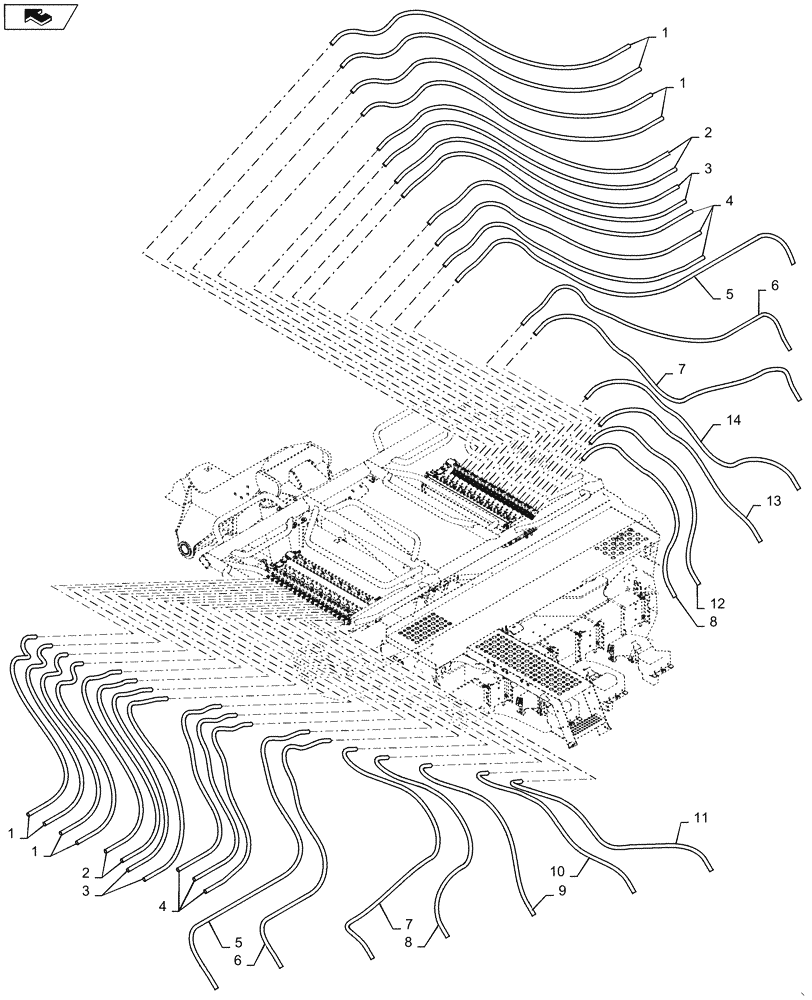 1
1
2
3
4
5
6
7
14
13
12
8
1
1
2
3
4
5
6
7
8
9
10
11