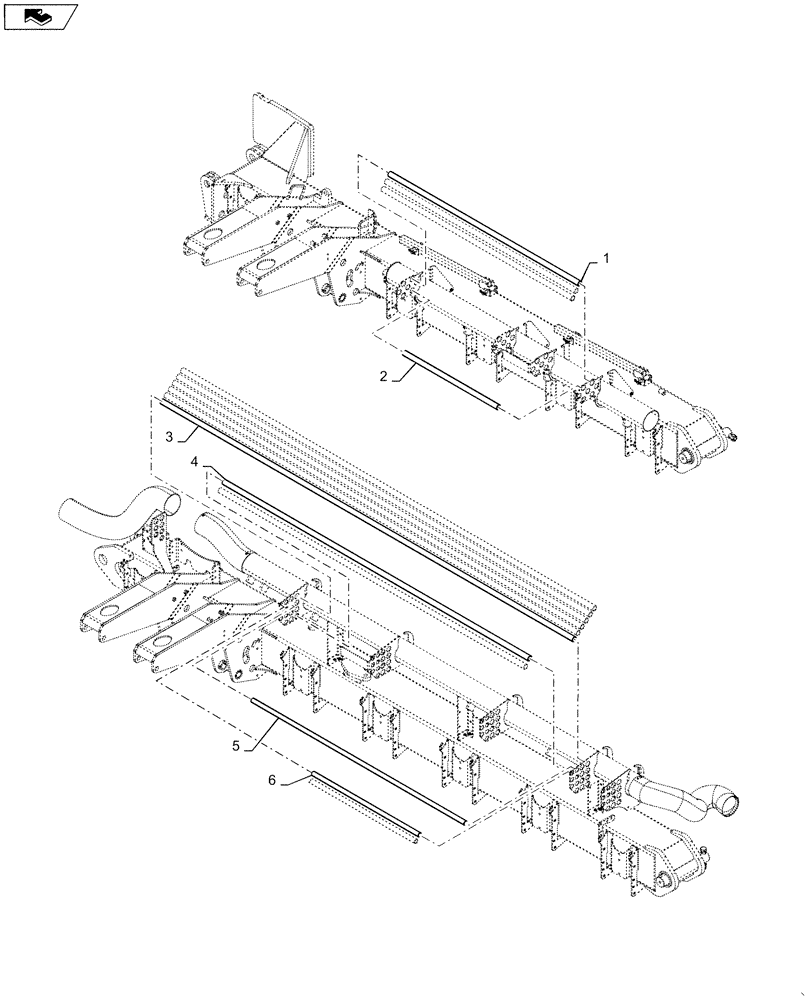 1
2
3
4
5
6