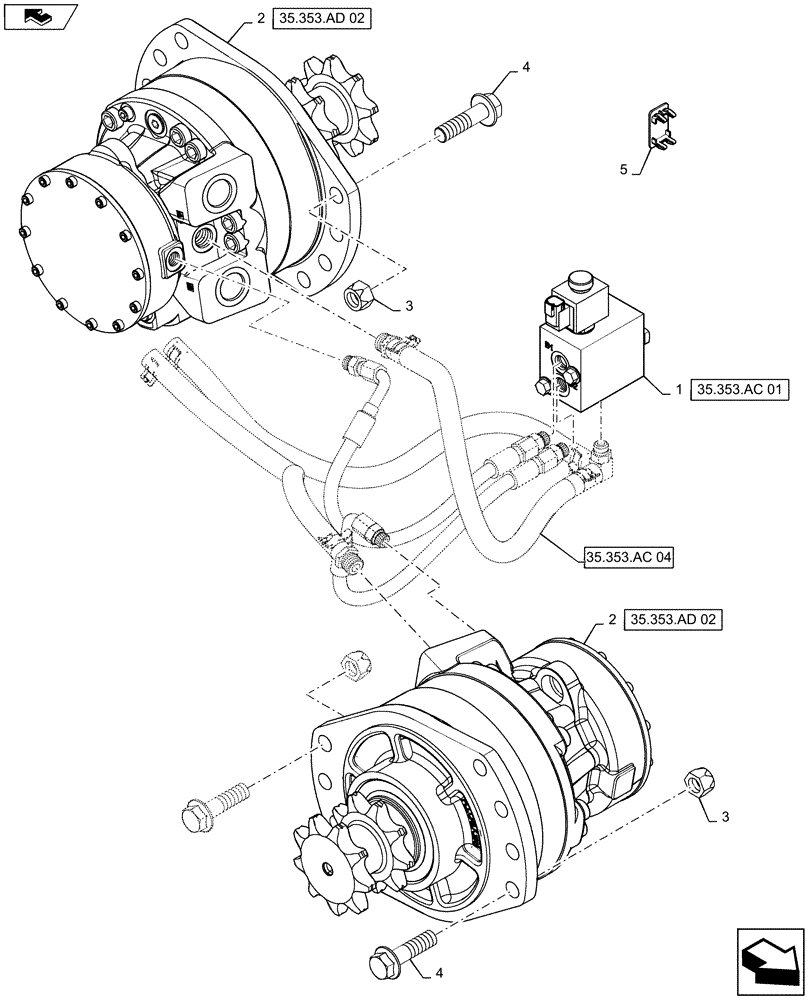 2 35.353.AD 02

4

5

3

1 35.353.AC 01

35.353.AC 04

2 35.353.AD 02

3

4