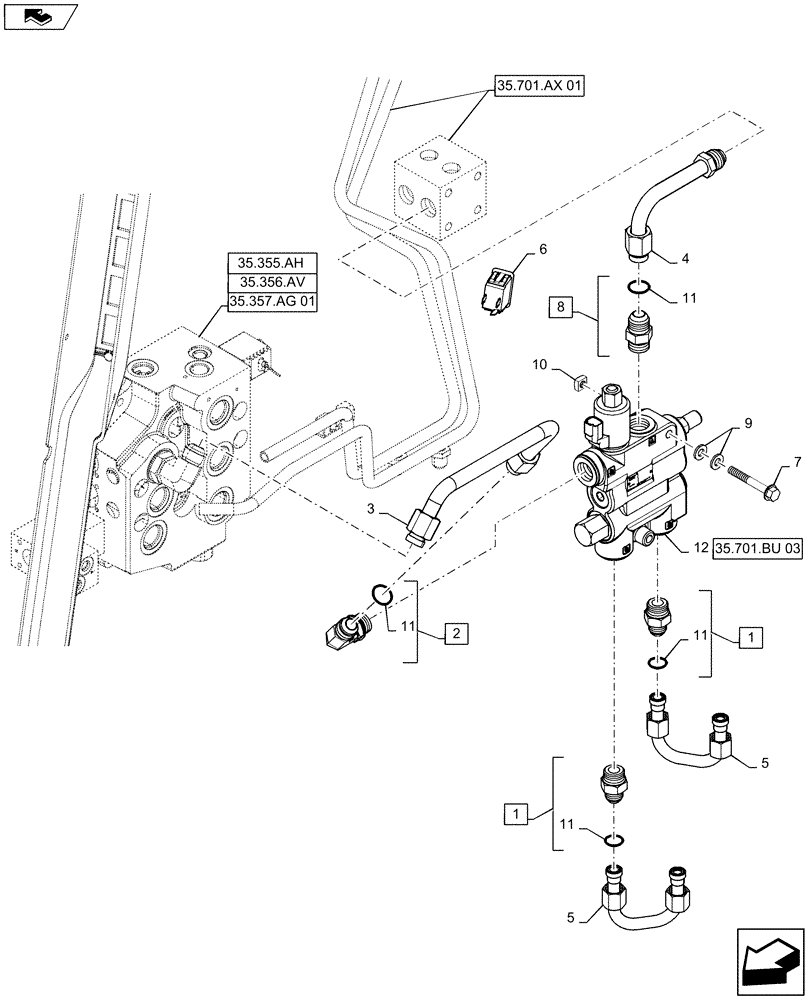 35.701.AX 01

35.355.AH
35.356.AV
35.357.AG 01

6
4
8
11
10
9
7
3
12
35.701.BU 03
11
2
11
1
5
1
11
5