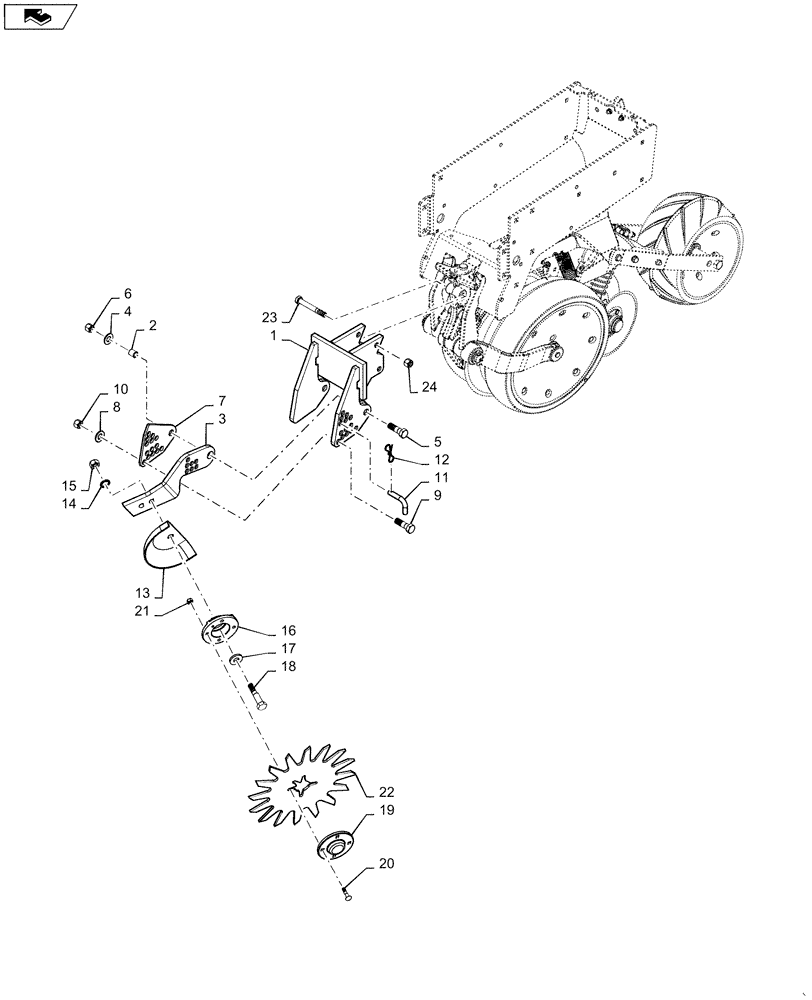 6
4
2
23
1
24
10
8
7
3
5
12
15
14
11
9
13
21
16
17
18
22
19
20