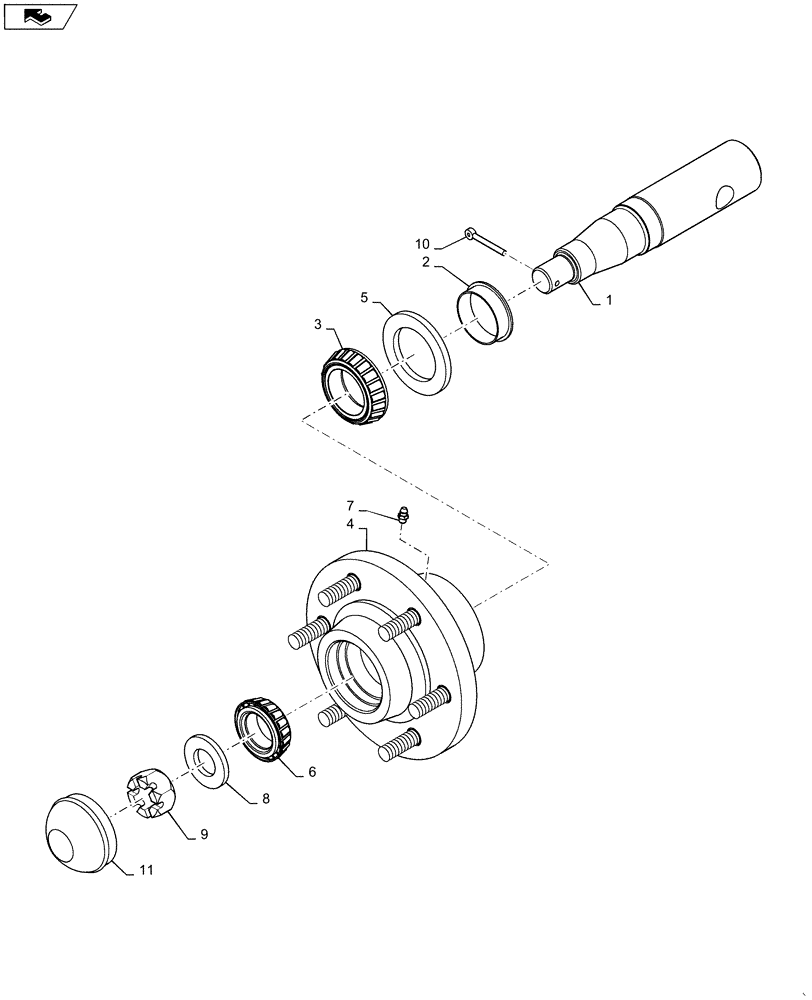 10
2
1
5
3
7
4
6
8
9
11