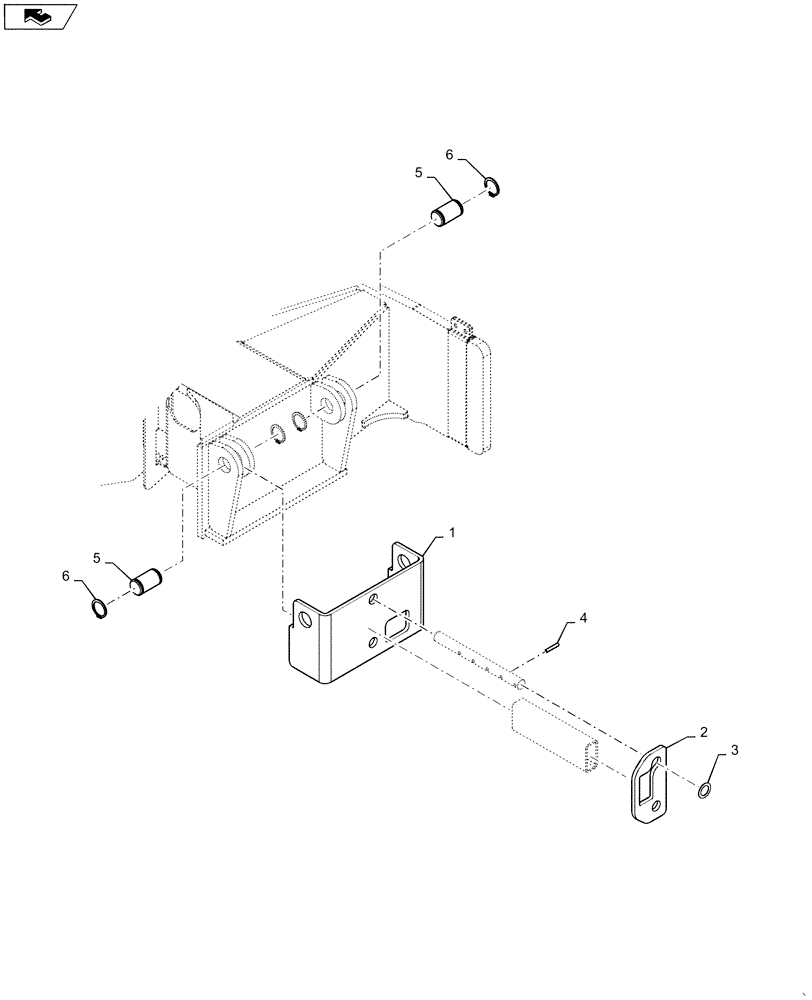 6
5
1
5
6
4
2
3