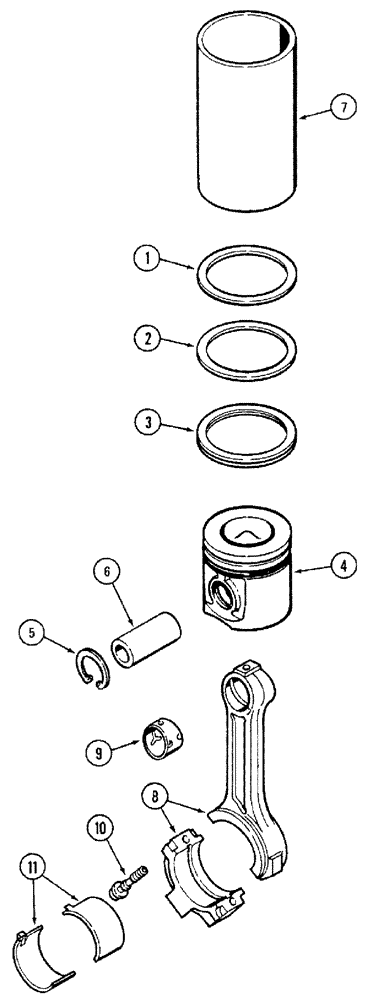 7
1
2
3
4
6
5
9
8
10
11