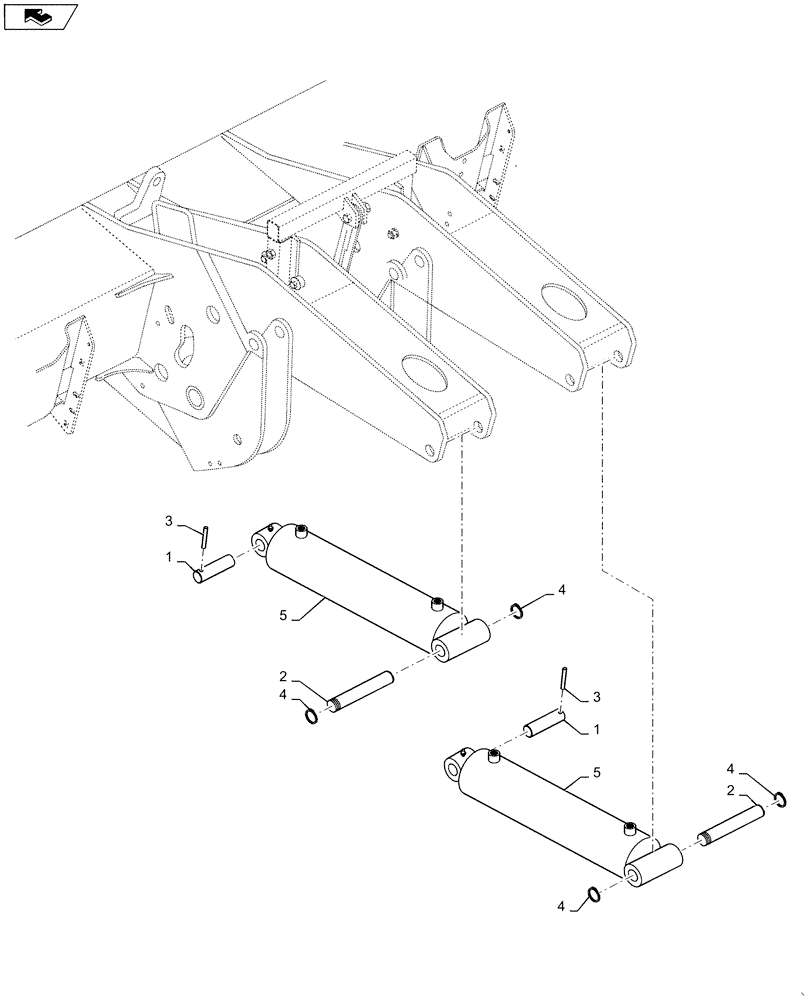 3
1
5
4
2
4
3
1
5
4
2
4