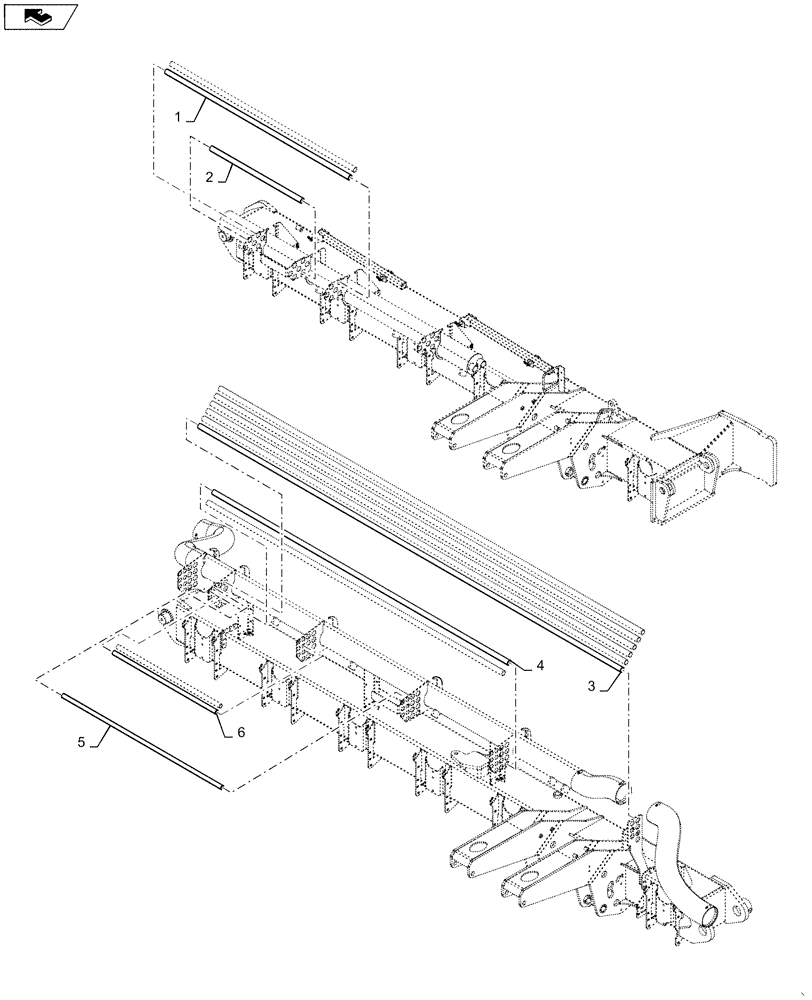 1
2
4
3
6
5