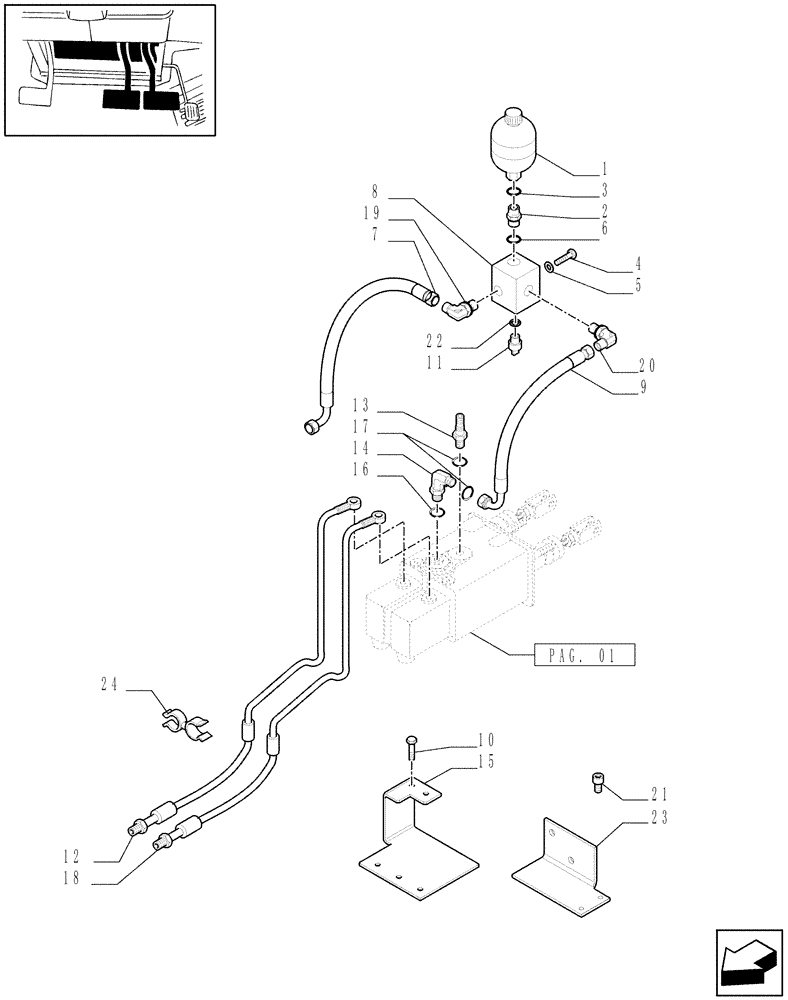 1
3
2
6
8
19
7
4
5
22
11
20
9
13
17
14
16
PAG. 01
24
10
15
21
23
12
18