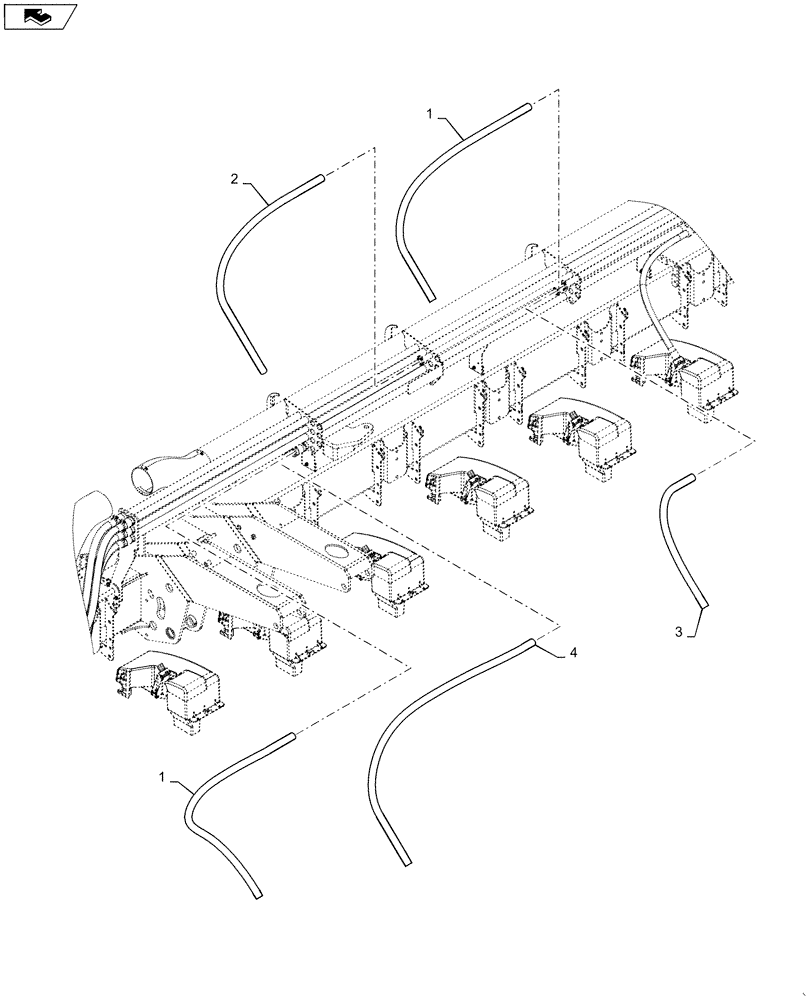 1

2

3

4

1