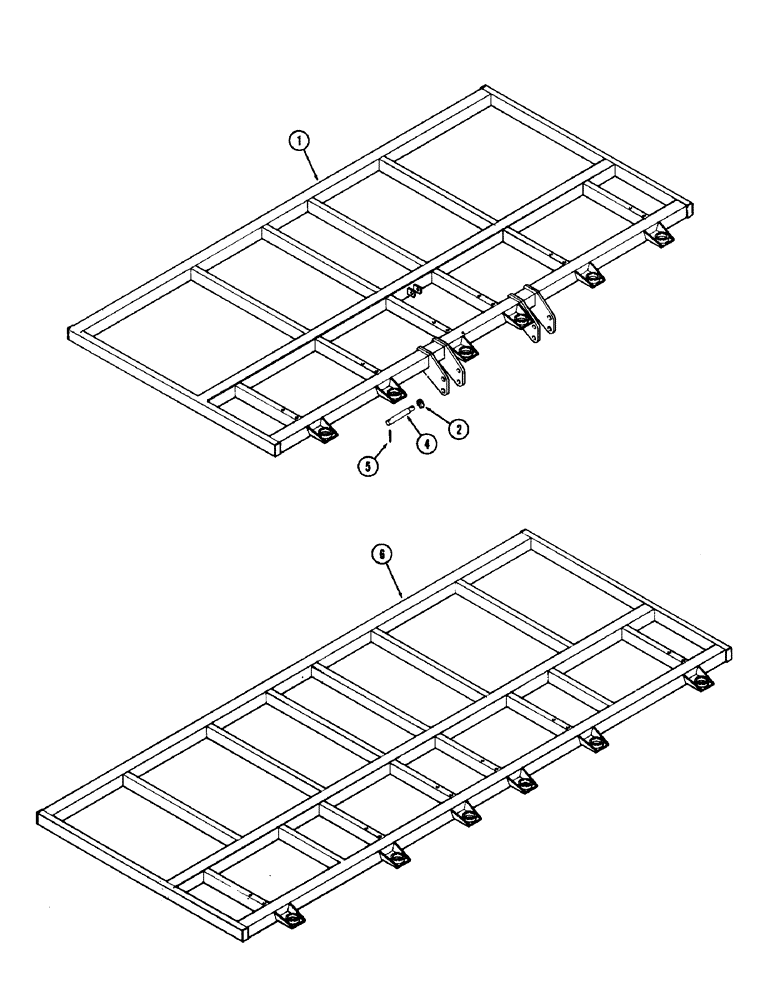 1
2
4
5
6