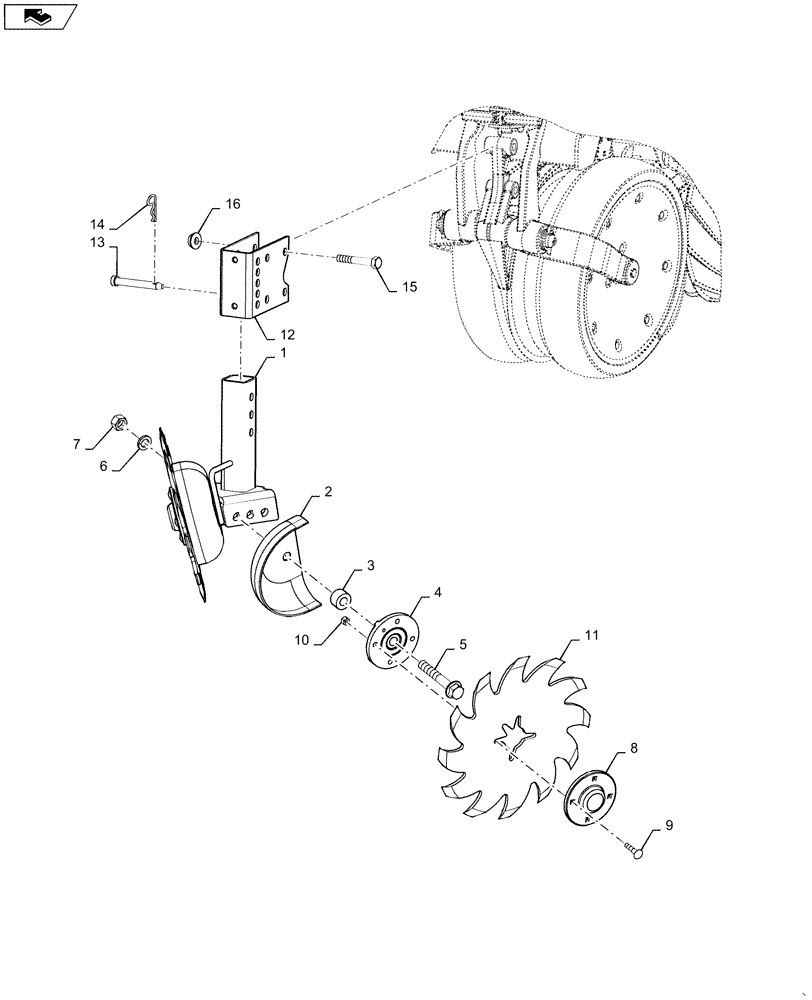 14
16
13
15
12
1
7
6
2
3
4
10
5
11
8
9