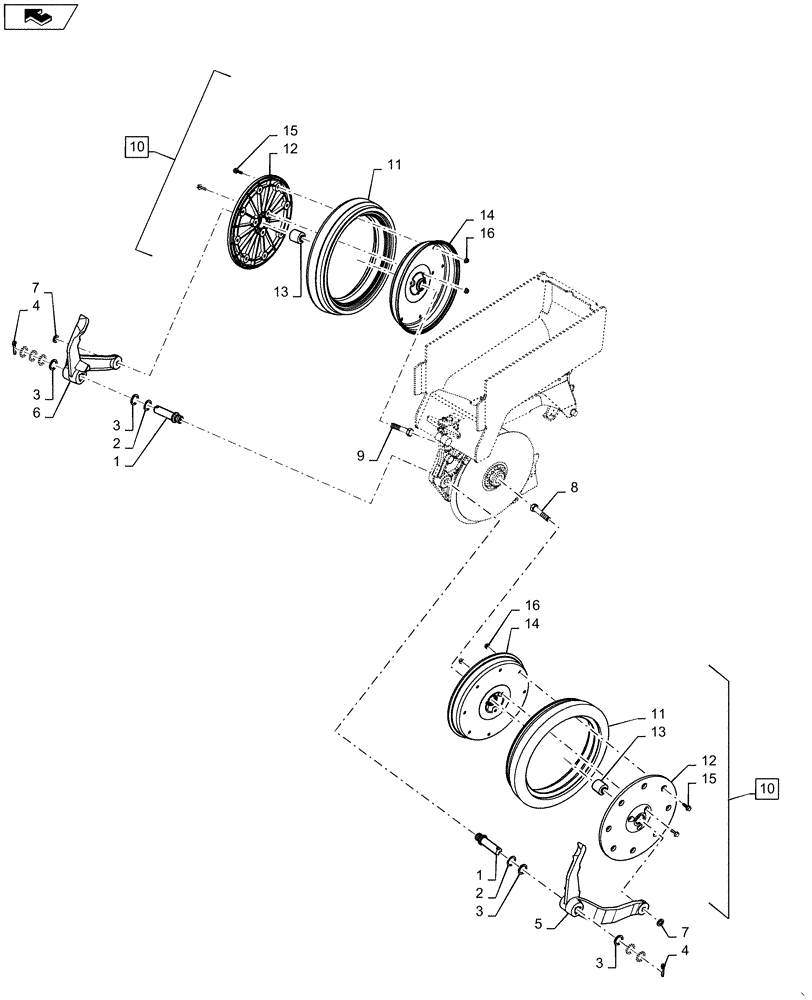 10
15
12
11
14
16
13
7
4
3
6
3
2
1
9
8
16
14
11
13
12
15
10
1
2
3
5
7
3
4