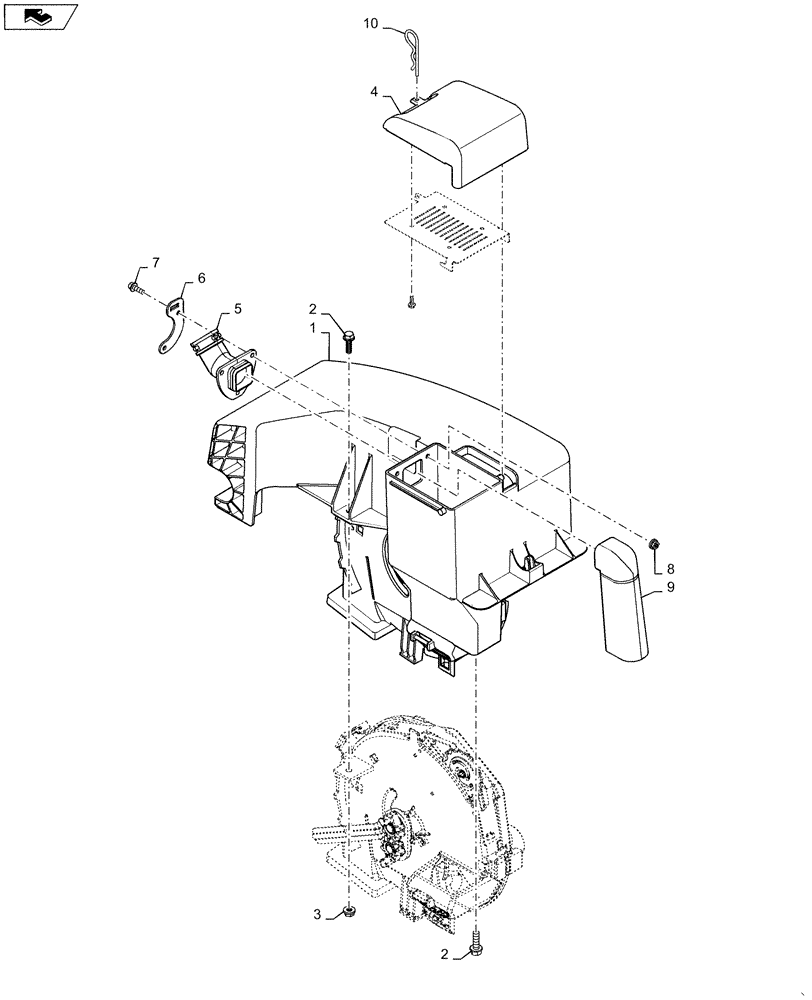 10
4
7
6
5
2
1
8
9
3
2