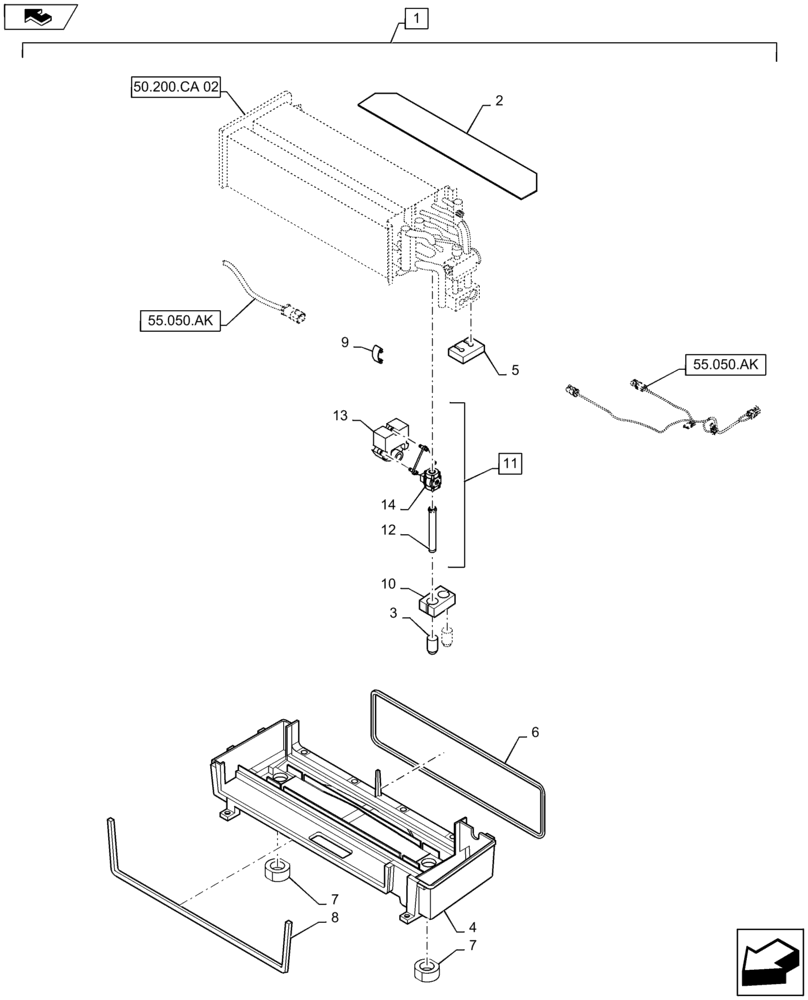 1

50.200.CA 02

2

55.050.AK

9

5

55.050.AK

13

11

14

12

10

3

6

7

8

4

7