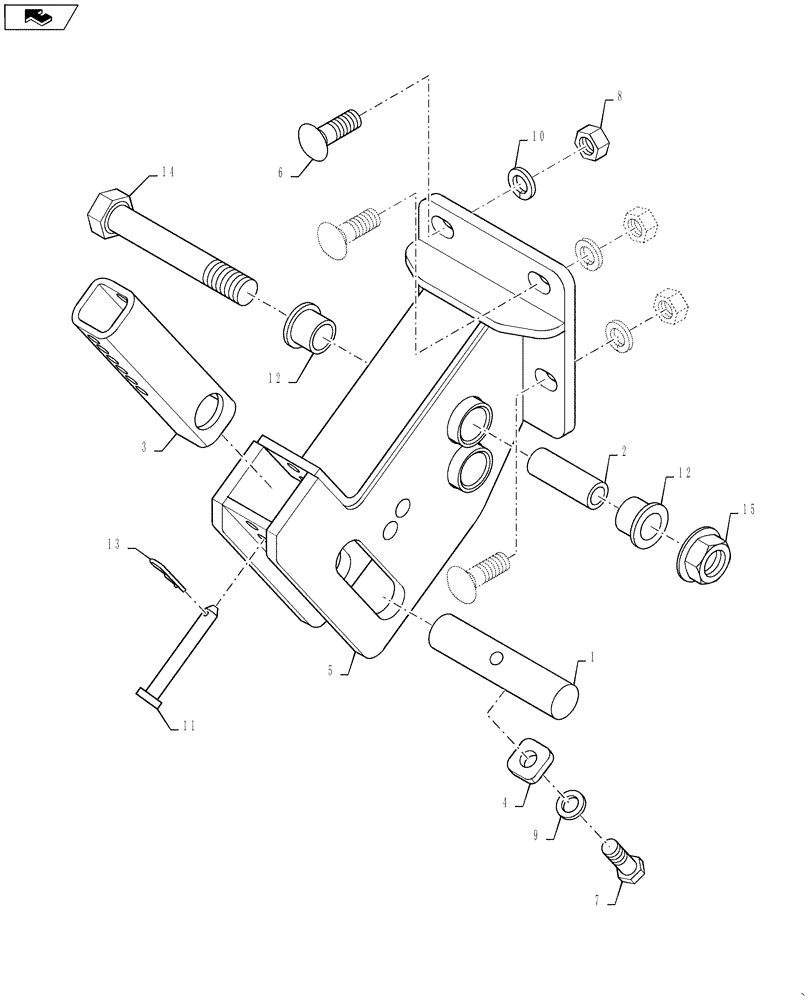 8
10
6
14
12
3
2
12
15
13
5
1
11
4
9
7