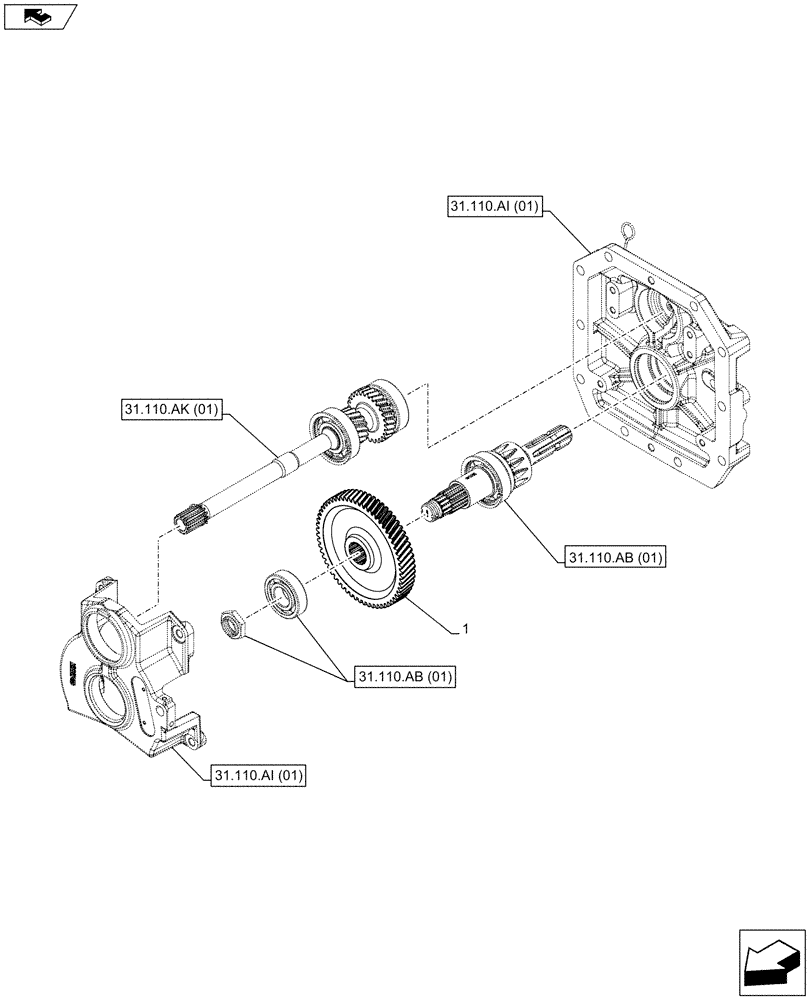 31.110.AI (01)
31.110.AK (01)
31.110.AB (01)
1
31.110.AB (01)
31.110.AI (01)