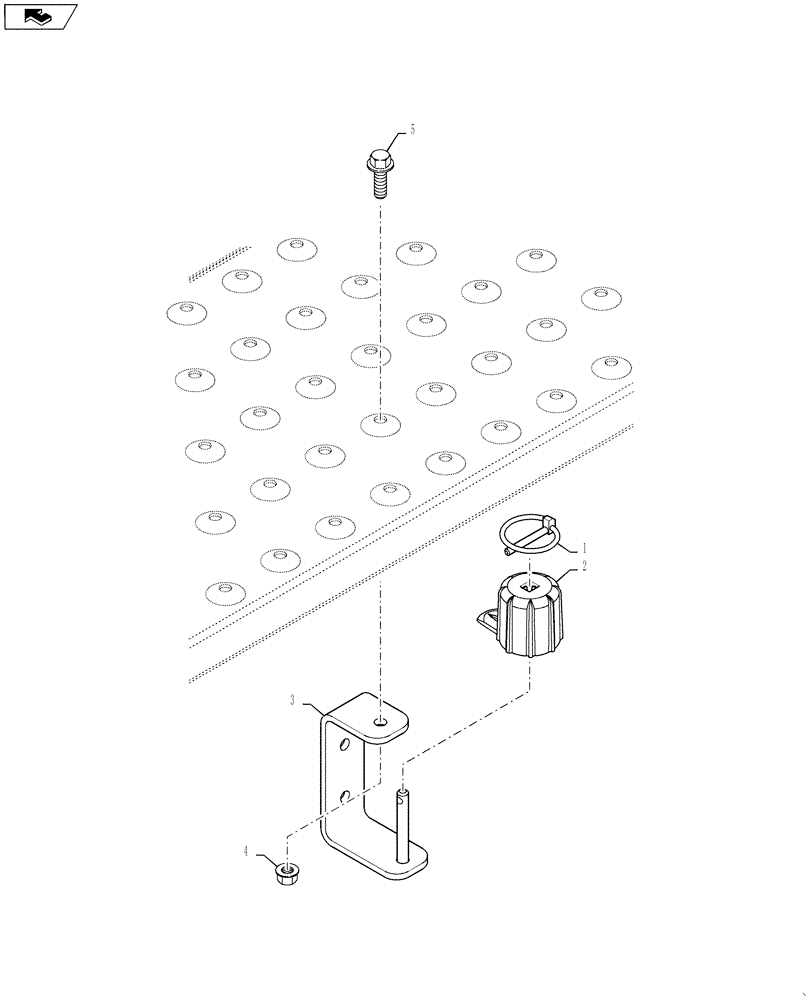 5
1
2
3
4