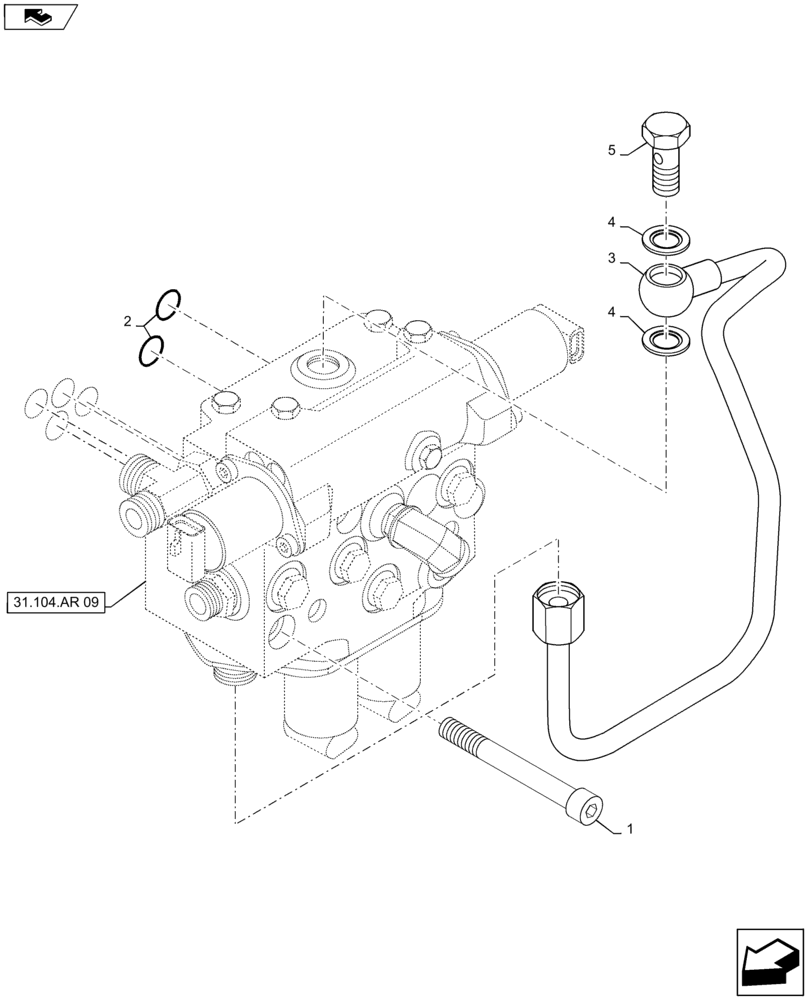 5
4
3
4
2
31.104.AR 09
1