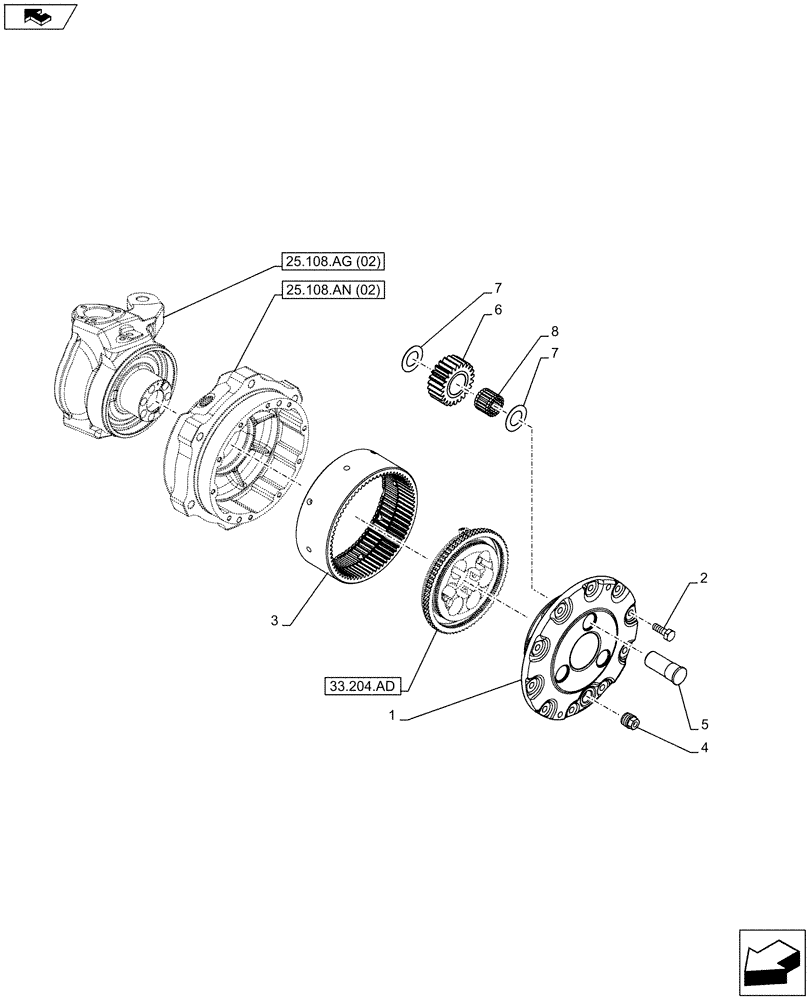 25.108.AG (02)
25.108.AN (02)
7
6
8
7
2
3
33.204.AD
1
5
4