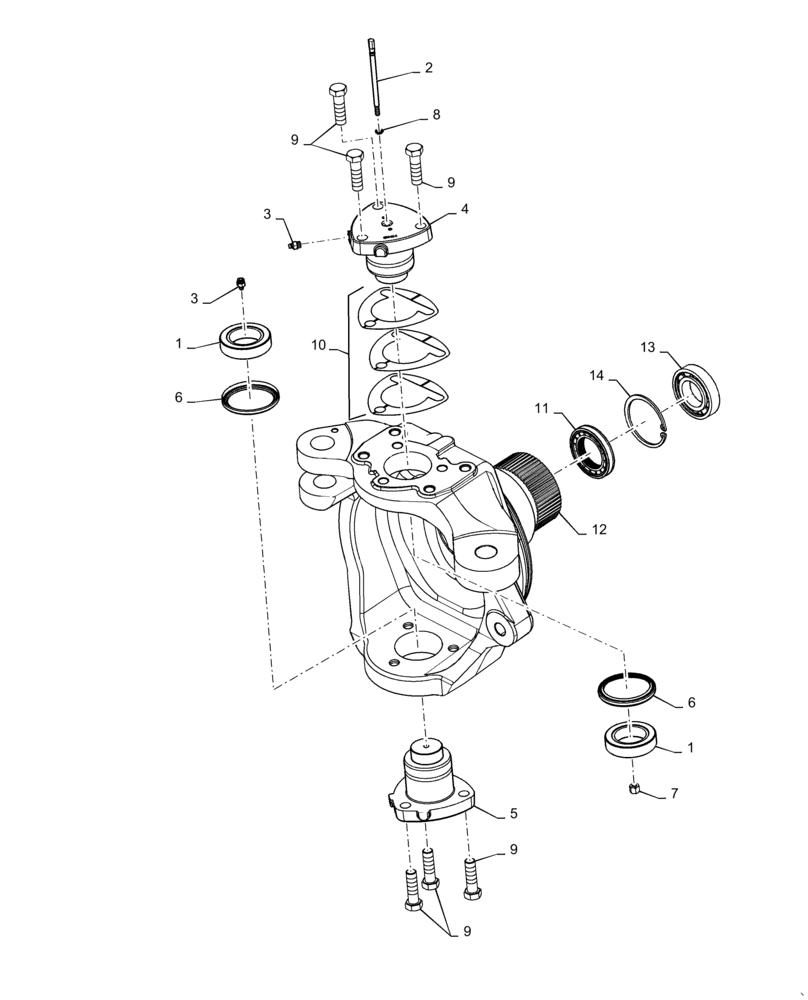 2
8
9
9
3
4
3
1
10
6
13
14
11
12
6
1
7
5
9
9