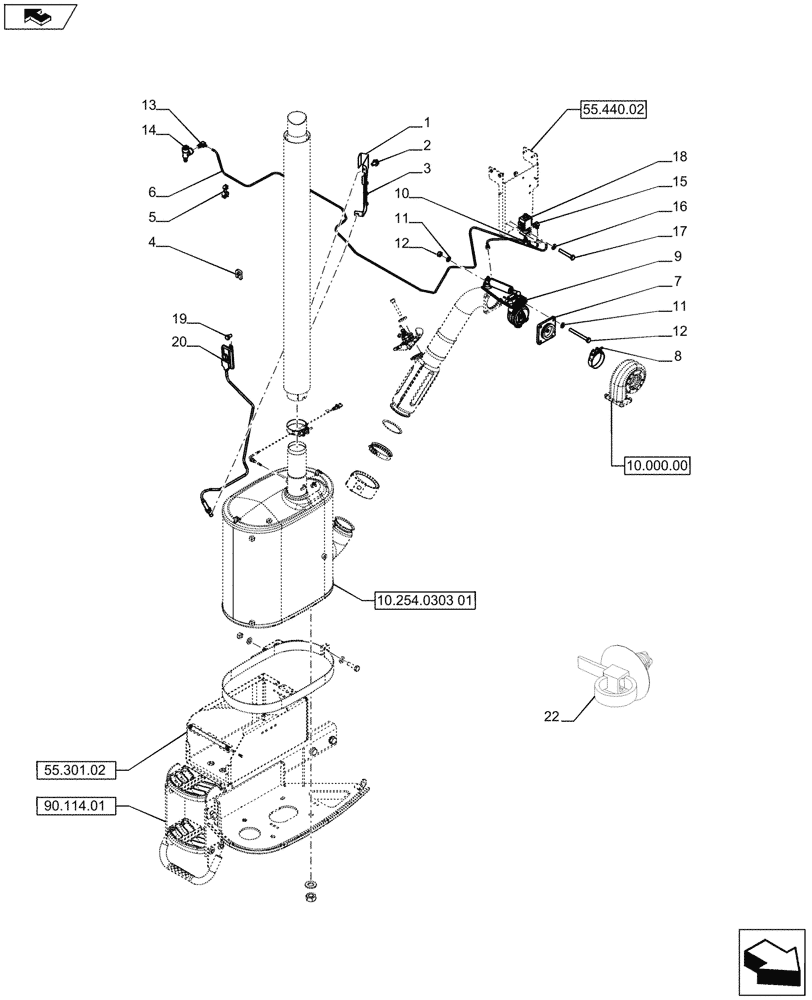 13
14
6
5
4
19
20
1
2
3
10
11
12
55.440.02
18
15
16
17
9
7
11
12
8
10.000.00
10.254.0303 01
22
55.301.02
90.114.01