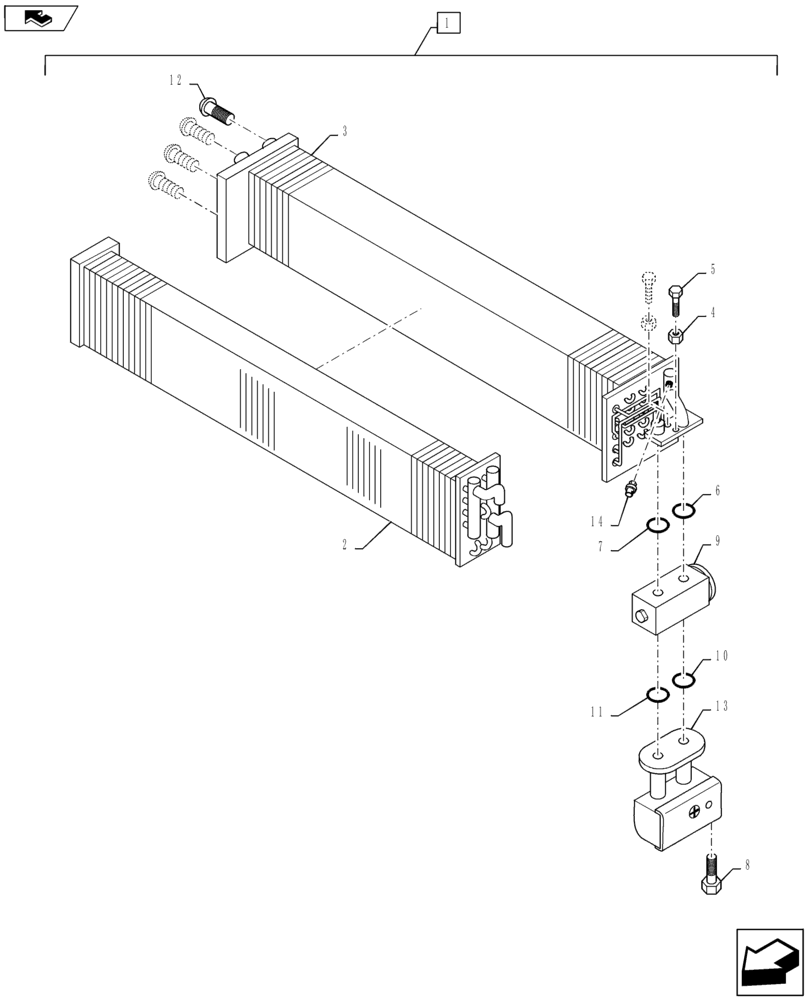 1
12
3
5
4
14
6
7
9
2
10
11
13
8