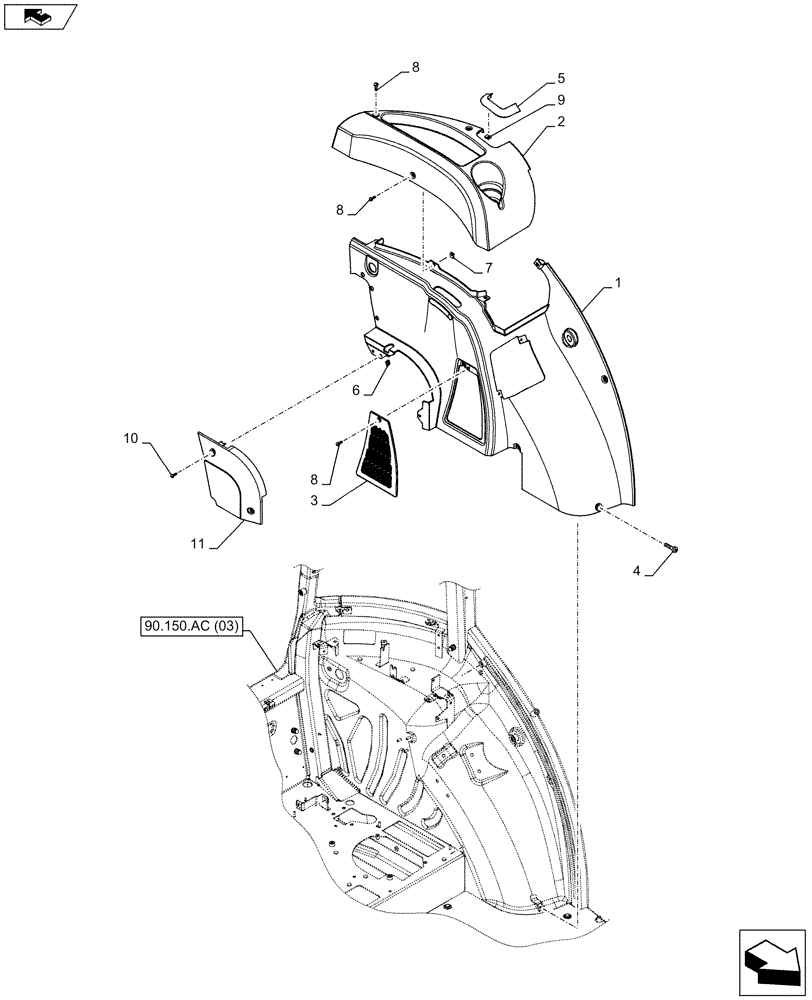 8
5
9
2
8
7
1
6
10
8
3
11
4
90.150.AC (03)